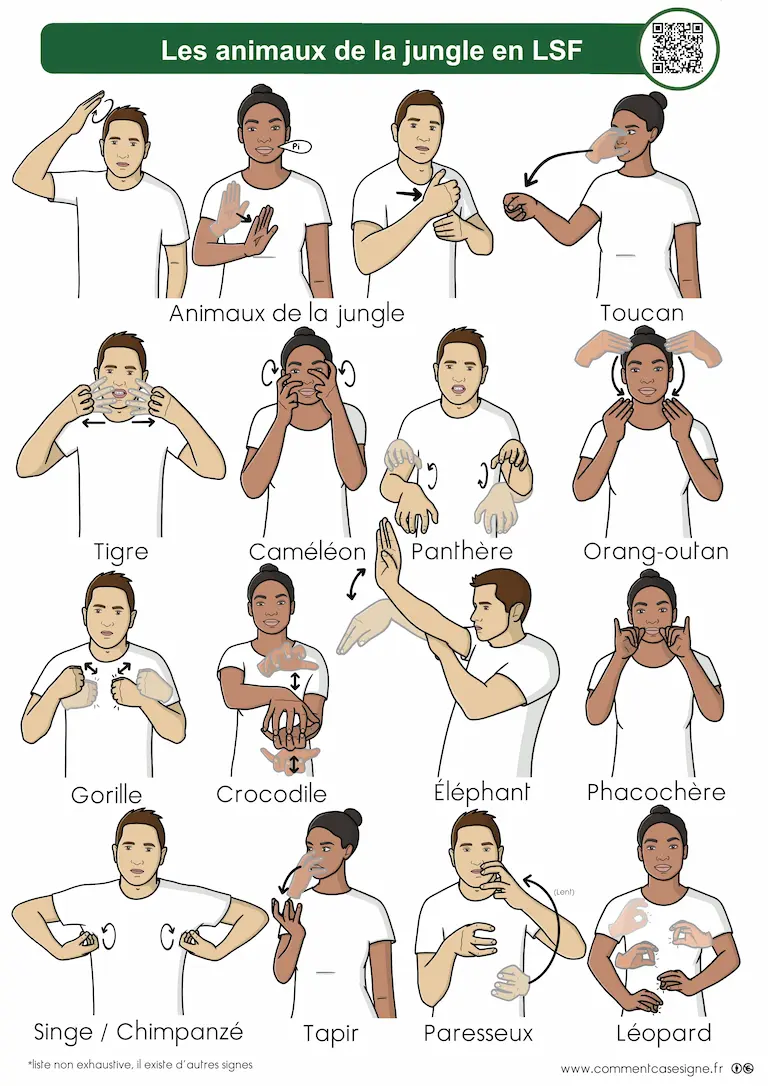 Les animaux de la jungle en LSF

Pi

Animaux de la jungle

Toucan

Tigre

Caméléon

Panthère

Orang-outan

Gorille

Crocodile

Éléphant

Phacochère

(Lent)

Singe / Chimpanzé

Tapir

Paresseux

Léopard

*liste non exhaustive, il existe d'autres signes

www.commentcasesigne.fr