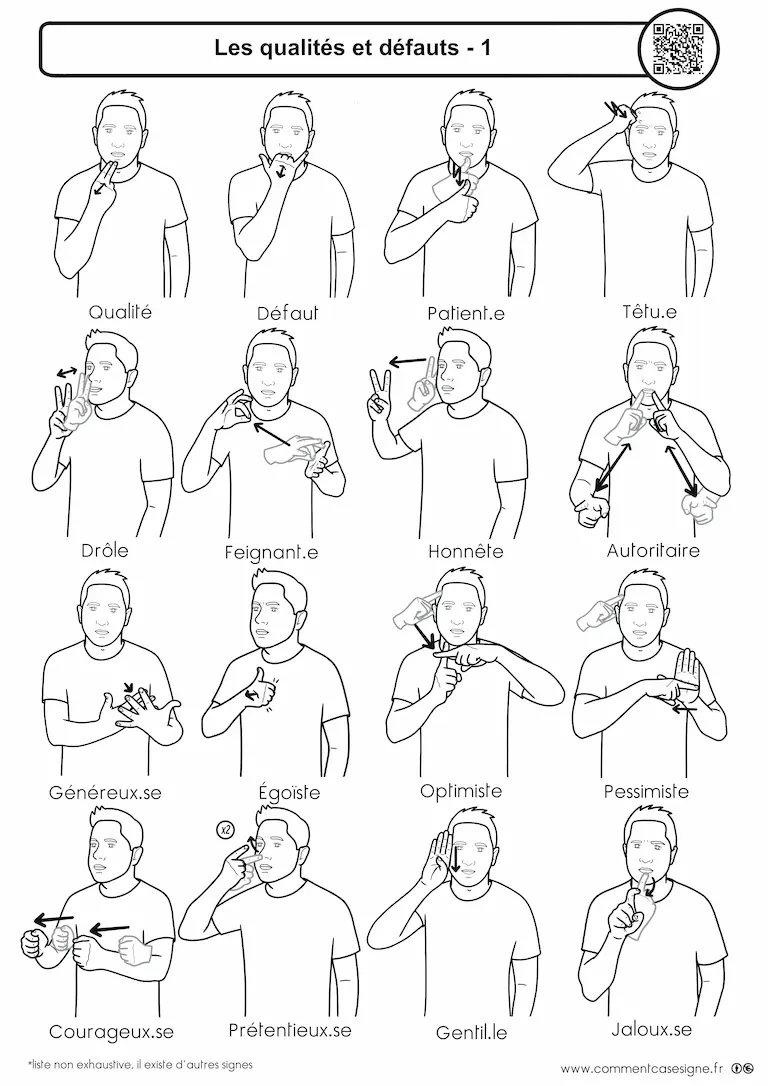 Les qualités et défauts - 1

Qualité
Défaut
Patient.e
Têtu.e

Drôle
Feignant.e
Honnête
Autoritaire

Généreux.se
Égoïste
Optimiste
Pessimiste

x2

Courageux.se
Prétentieux.se
Gentil.le
Jaloux.se

*liste non exhaustive, il existe d'autres signes

www.commentcasesigne.fr