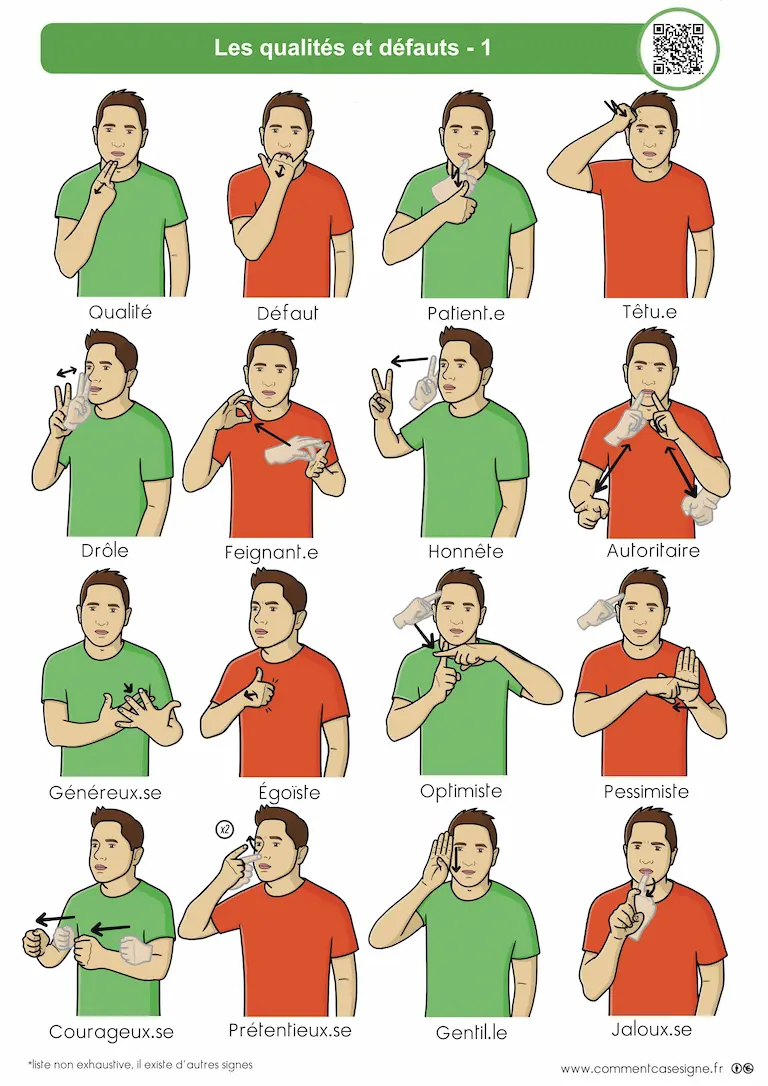 Les qualités et défauts - 1

Qualité
Défaut
Patient.e
Têtu.e

Drôle
Feignant.e
Honnête
Autoritaire

Généreux.se
Égoïste
Optimiste
Pessimiste

x2

Courageux.se
Prétentieux.se
Gentil.le
Jaloux.se

*liste non exhaustive, il existe d'autres signes

www.commentcasesigne.fr