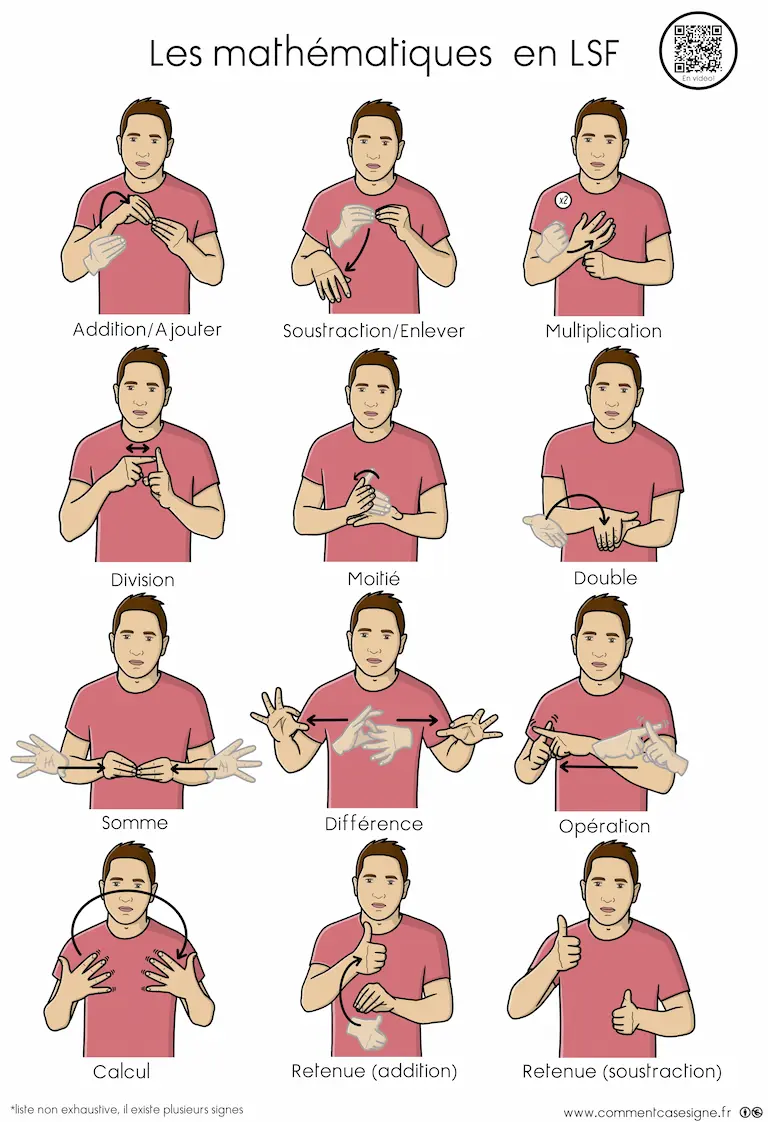 Les mathématiques en LSF

En vidéo!

x2

Addition/Ajouter

Soustraction/Enlever

Multiplication

Division

Moitié

Double

Somme

Différence

Opération

Calcul

Retenue (addition)

Retenue (soustraction)

*liste non exhaustive, il existe plusieurs signes

www.commentcasesigne.fr