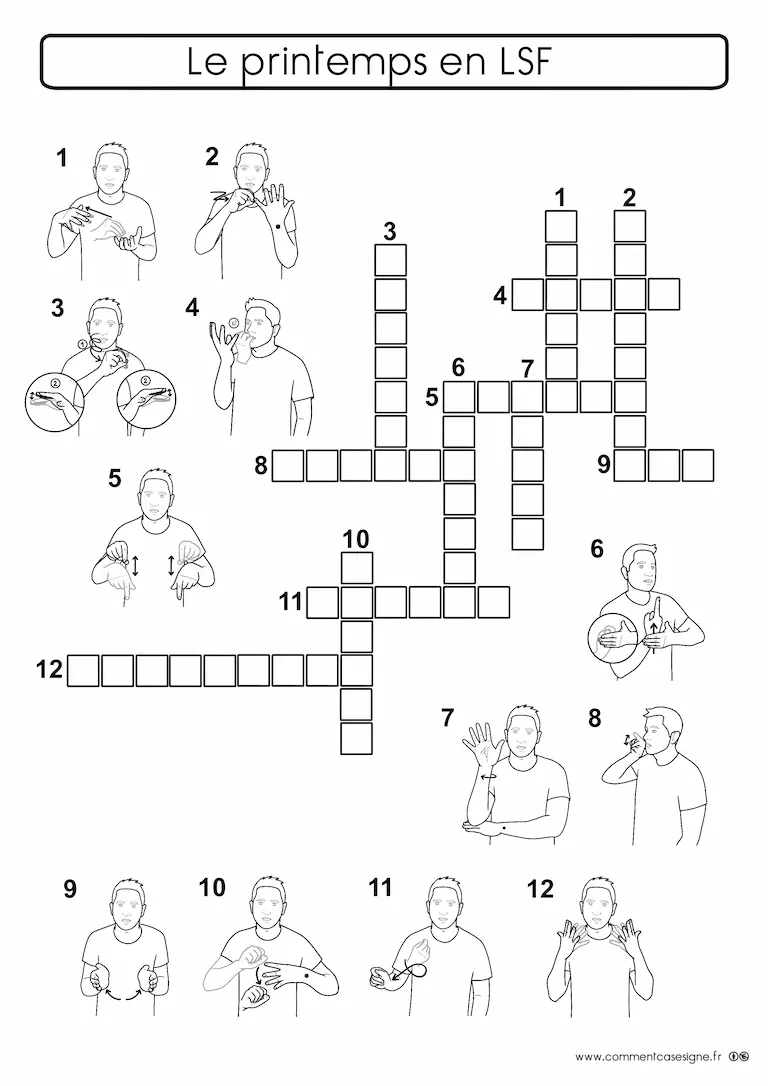 Le printemps en LSF

1 2 3 4 5 6 7 8 9 10 11 12

1 2 3 4 5 6 7 8 9 10 11 12

www.commentcasesigne.fr