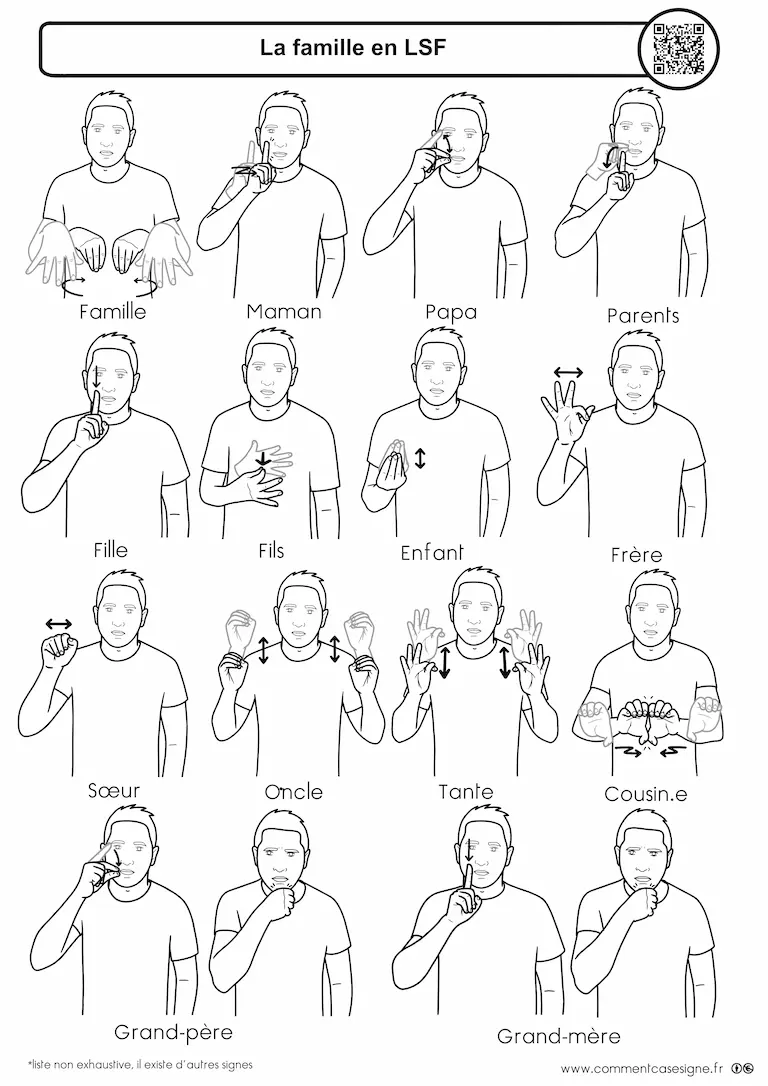 La famille en LSF

Famille

Maman

Papa

Parents

Fille

Fils

Enfant

Frère

Sœur

Oncle

Tante

Cousin.e

Grand-père

Grand-mère

*liste non exhaustive, il existe d'autres signes

www.commentcasesigne.fr