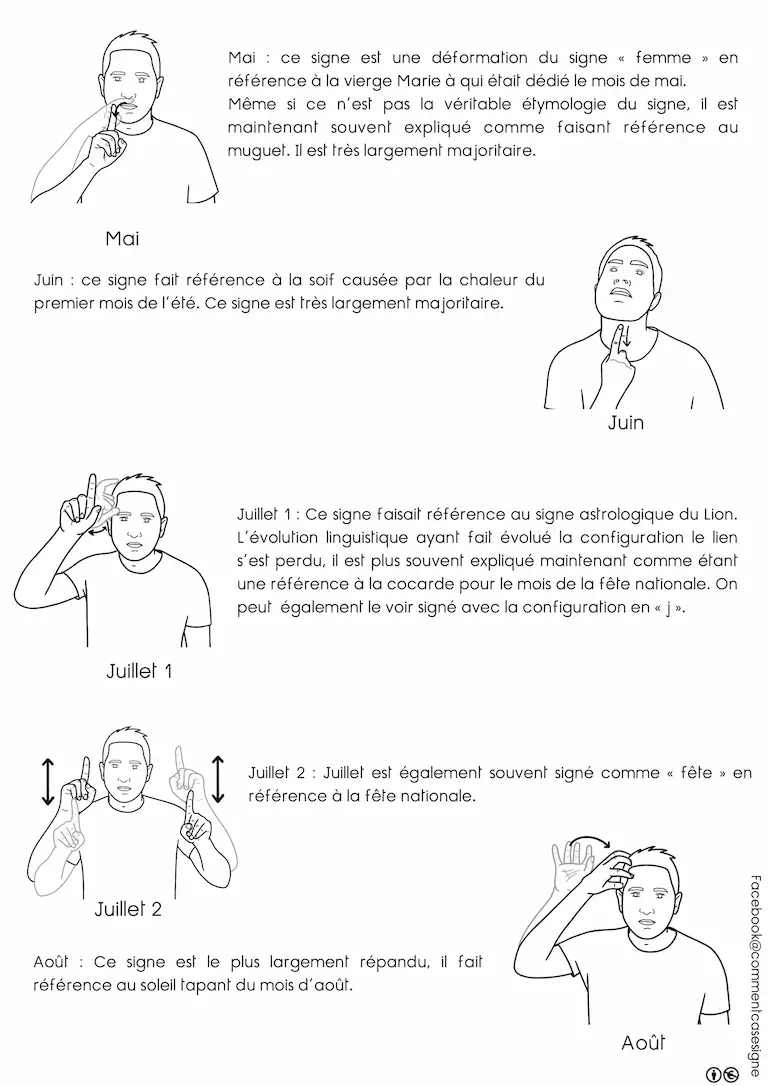 Mai : ce signe est une déformation du signe « femme » en référence à la vierge Marie à qui était dédié le mois de mai. Même si ce n'est pas la véritable étymologie du signe, il est maintenant souvent expliqué comme faisant référence au muguet. Il est très largement majoritaire.

Mai

Juin : ce signe fait référence à la soif causée par la chaleur du premier mois de l'été. Ce signe est très largement majoritaire.

Juin

Juillet 1 : Ce signe faisait référence au signe astrologique du Lion. L'évolution linguistique ayant fait évolué la configuration le lien s'est perdu, il est plus souvent expliqué maintenant comme étant une référence à la cocarde pour le mois de la fête nationale. On peut également le voir signé avec la configuration en « j ».

Juillet 1

Juillet 2 : Juillet est également souvent signé comme « fête » en référence à la fête nationale.

Juillet 2

Août : Ce signe est le plus largement répandu, il fait référence au soleil tapant du mois d'août.

Août

Facebook@commentcasesigne