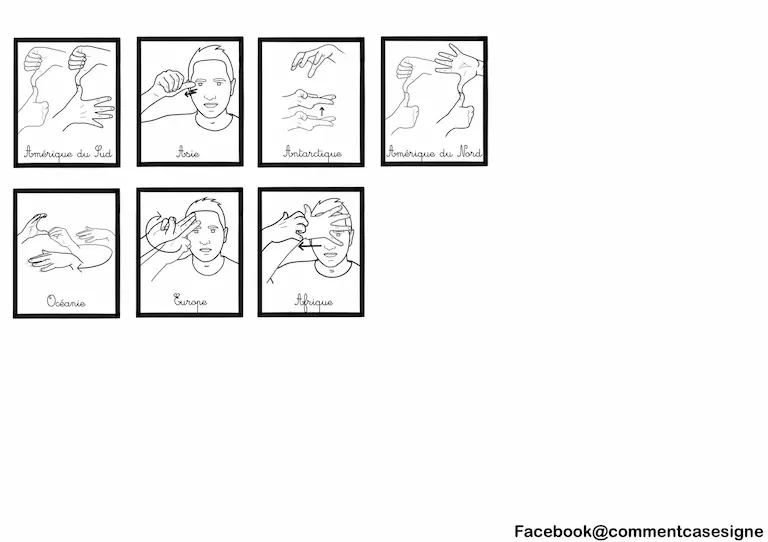 Amérique du Sud

Asie

Antarctique

Amérique du Nord

Océanie

Europe

Afrique

Facebook@commentcasesigne