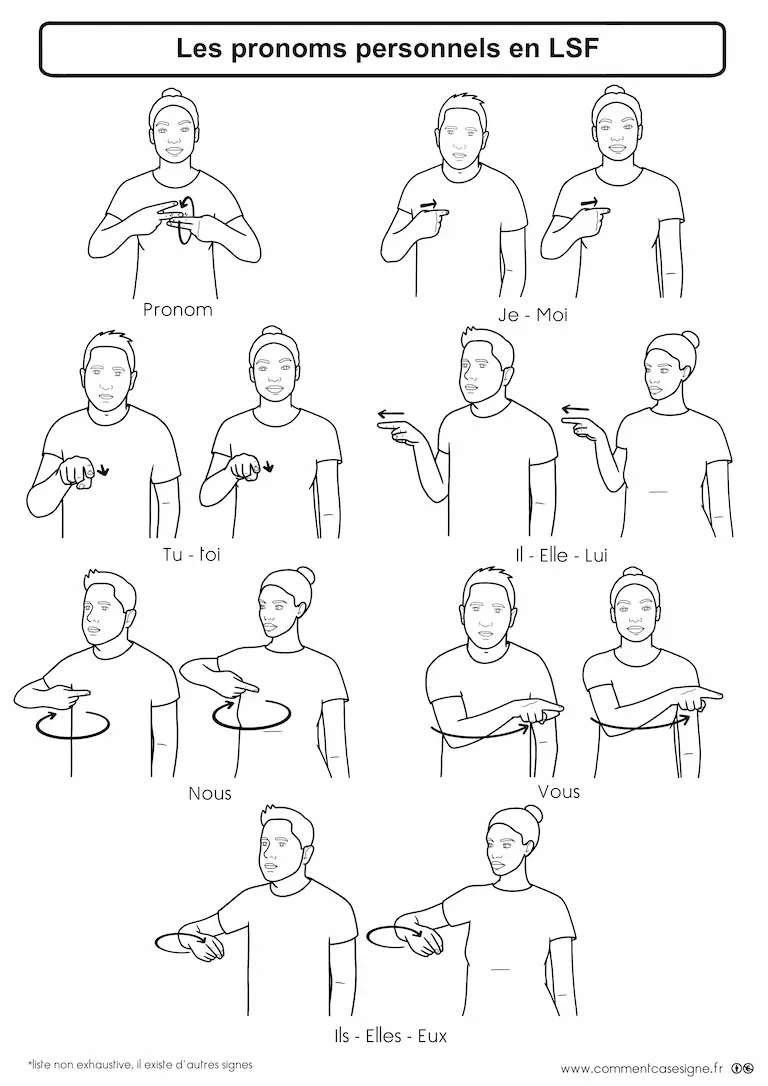 Les pronoms personnels en LSF

Pronom

Je - Moi

Tu - toi

Il - Elle - Lui

Nous

Vous

Ils - Elles - Eux

*liste non exhaustive, il existe d'autres signes

www.commentcasesigne.fr