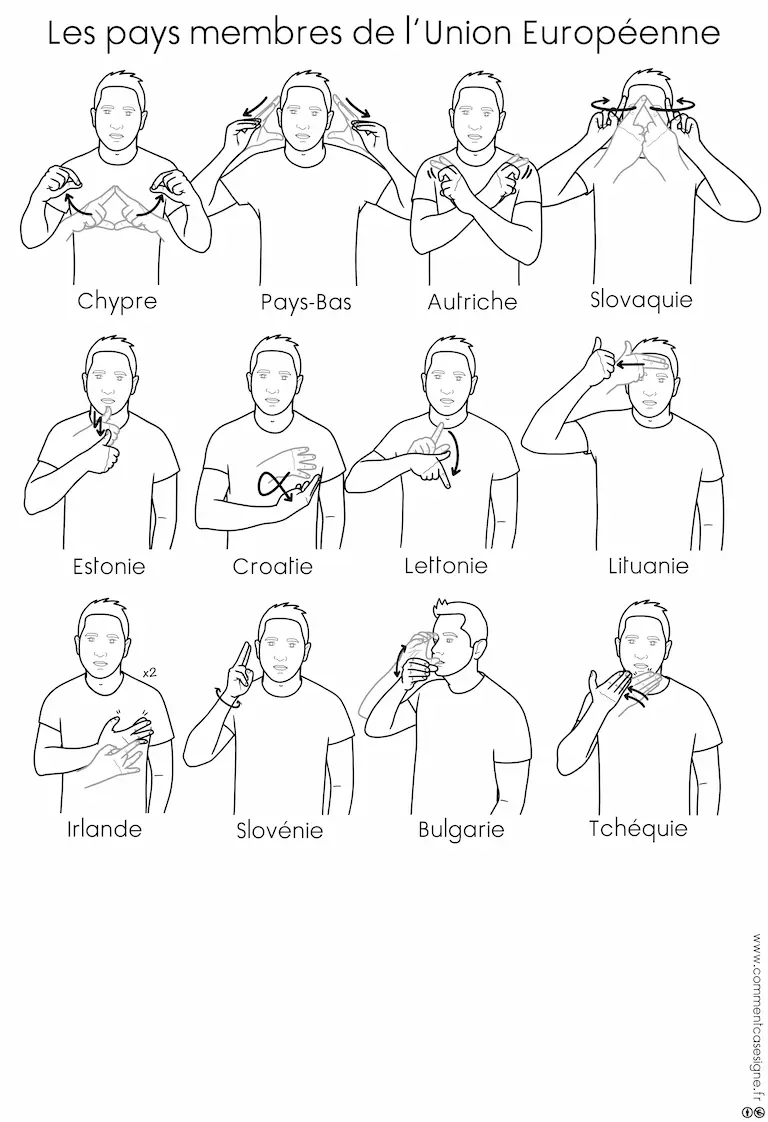 Les pays membres de l'Union Européenne

Chypre

Pays-Bas

Autriche

Slovaquie

Estonie

Croatie

Lettonie

Lituanie

x2

Irlande

Slovénie

Bulgarie

Tchéquie

www.commentcasesigne.fr