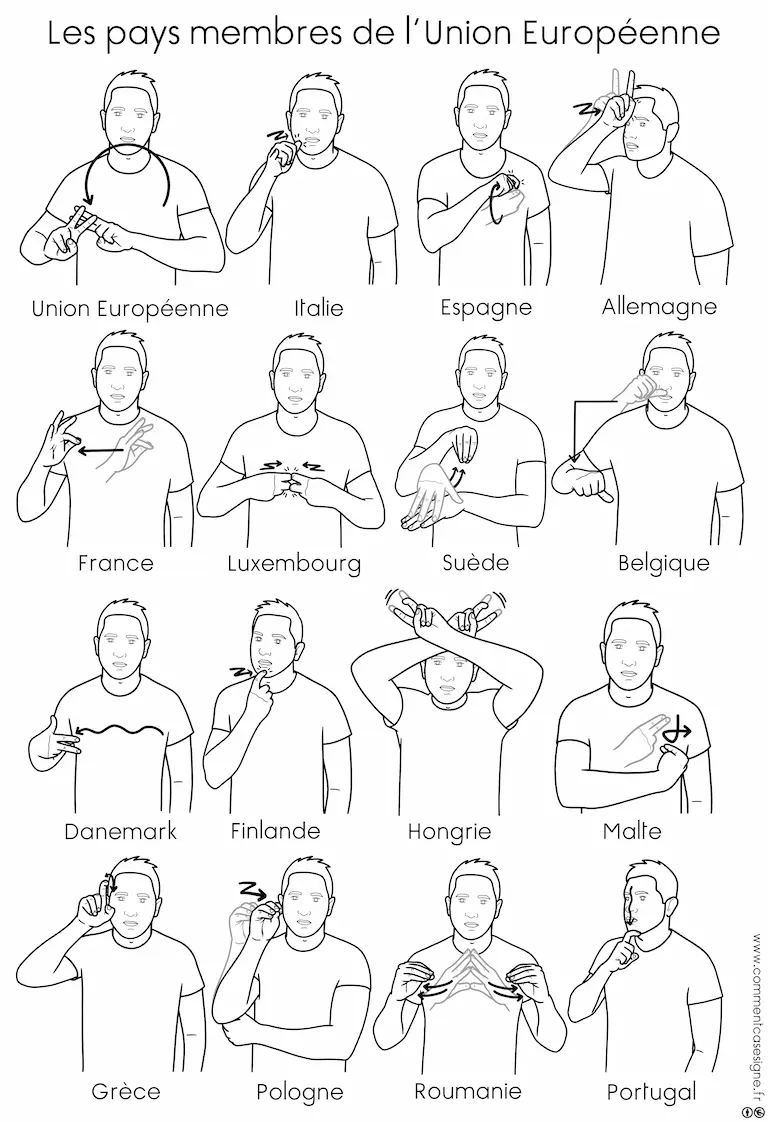 Les pays membres de l'Union Européenne

Union Européenne
Italie
Espagne
Allemagne

France
Luxembourg
Suède
Belgique

Danemark
Finlande
Hongrie
Malte

Grèce
Pologne
Roumanie
Portugal

www.commentcasesigne.fr