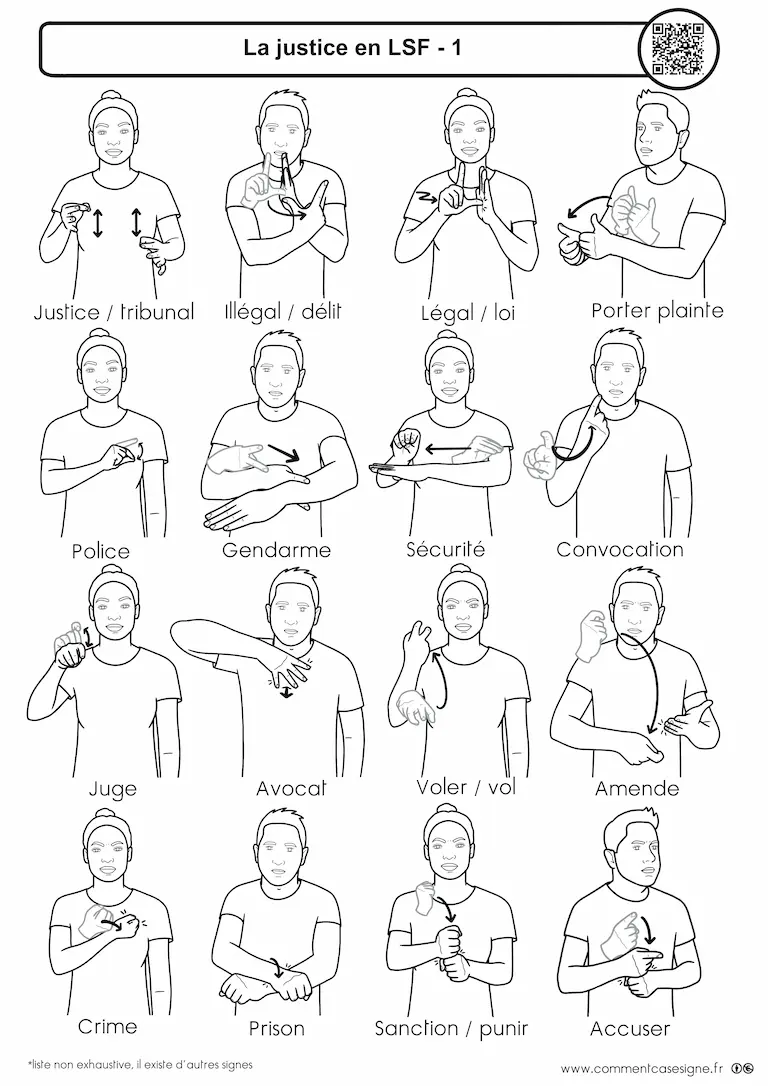 La justice en LSF - 1

Justice / tribunal

Illégal / délit

Légal / loi

Porter plainte

Police

Gendarme

Sécurité

Convocation

Juge

Avocat

Voler / vol

Amende

Crime

Prison

Sanction / punir

Accuser

*liste non exhaustive, il existe d'autres signes

www.commentcasesigne.fr