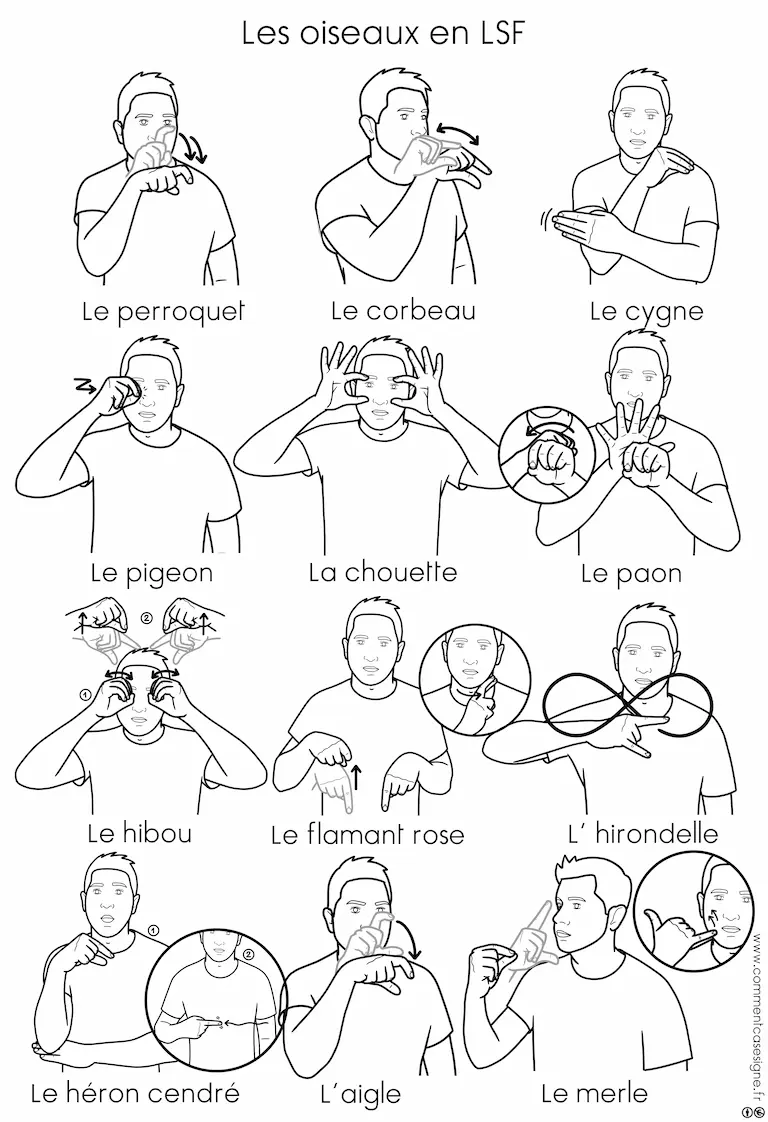 Les oiseaux en LSF

Le perroquet

Le corbeau

Le cygne

Le pigeon

La chouette

Le paon

②

①

Le hibou

Le flamant rose

L' hirondelle

①

②

Le héron cendré

L'aigle

Le merle

www.commentcasesigne.fr