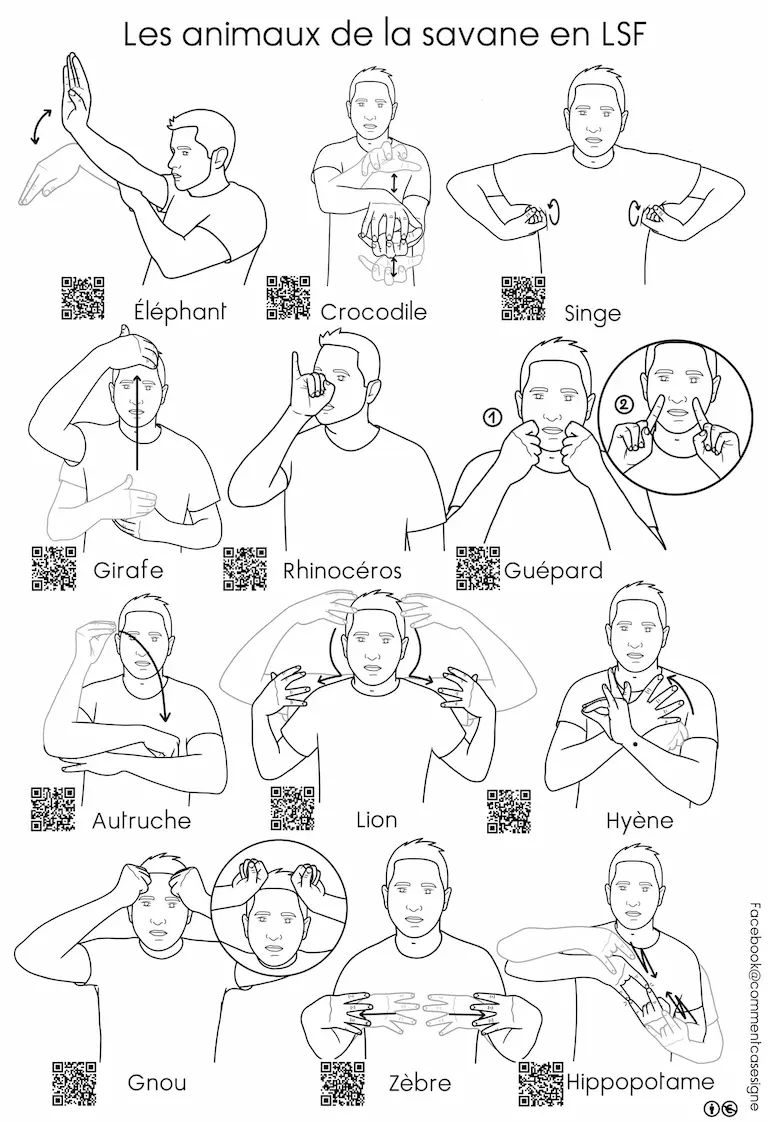 Les animaux de la savane en LSF

Éléphant

Crocodile

Singe

Girafe

Rhinocéros

① ② Guépard

Autruche

Lion

Hyène

Gnou

Zèbre

Hippopotame

Facebook@commentcasesigne