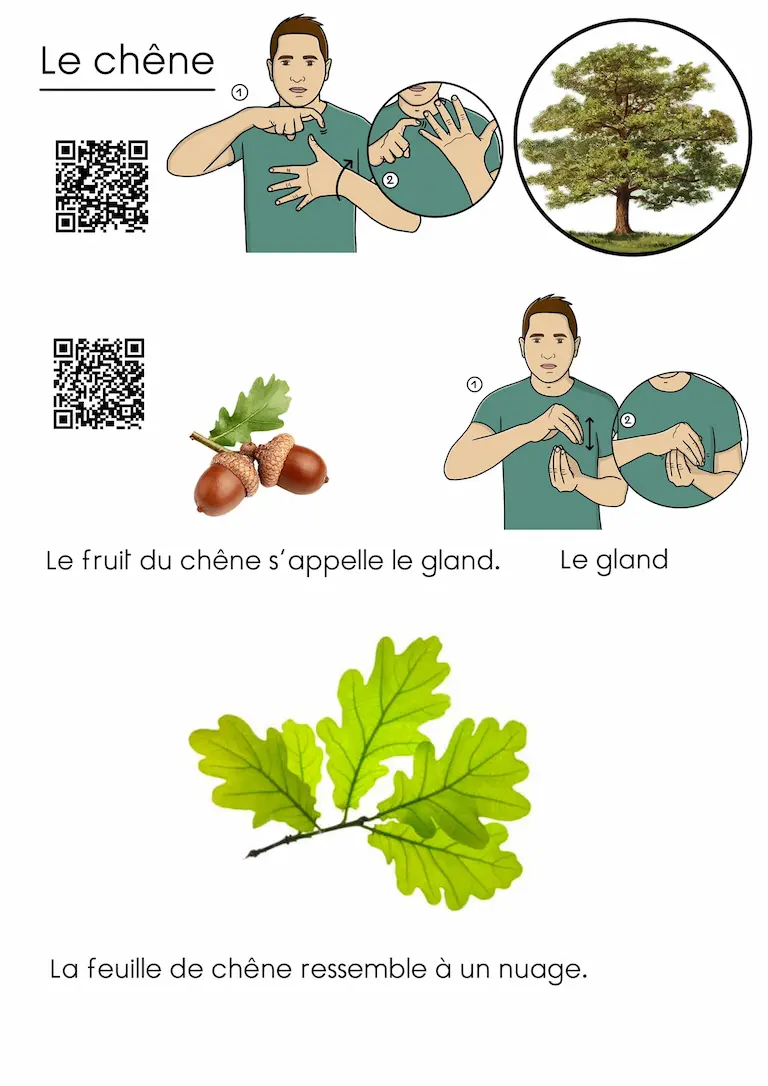 Le chêne

①

②

①

②

Le fruit du chêne s'appelle le gland.

Le gland

La feuille de chêne ressemble à un nuage.