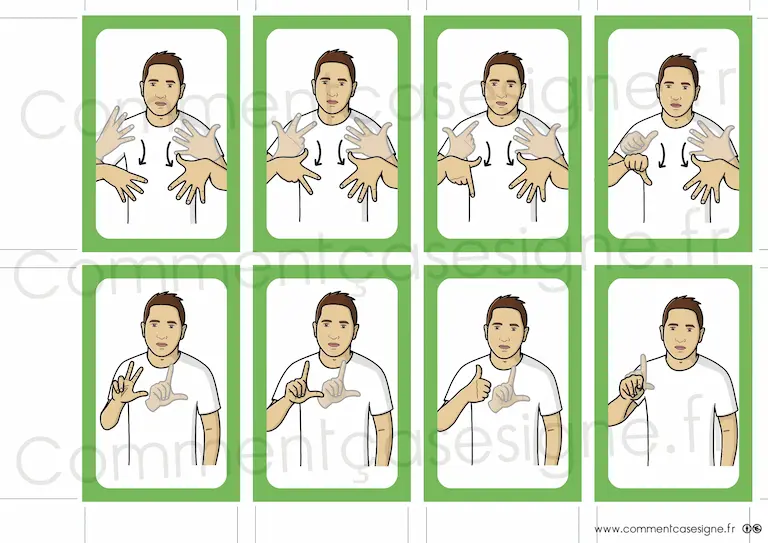 Commentçasesigne.fr

Commentçasesigne.fr

Commentçasesigne.fr

www.commentcasesigne.fr