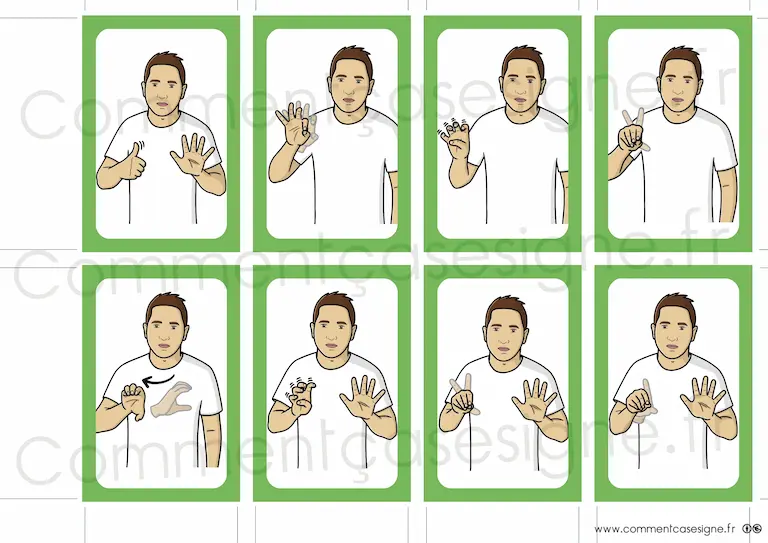 Commentçasesigne.fr
Commentçasesigne.fr
Commentçasesigne.fr

www.commentcasesigne.fr