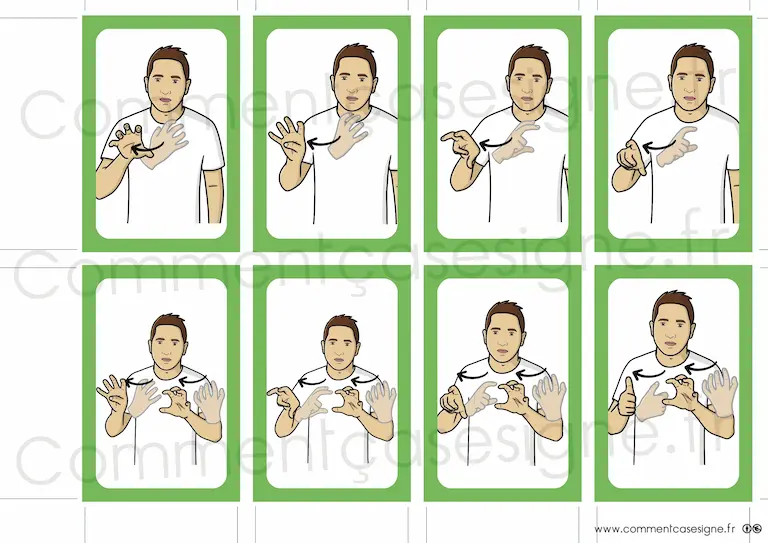 Commentçasesigne.fr
Commentçasesigne.fr
Commentçasesigne.fr
www.commentcasesigne.fr