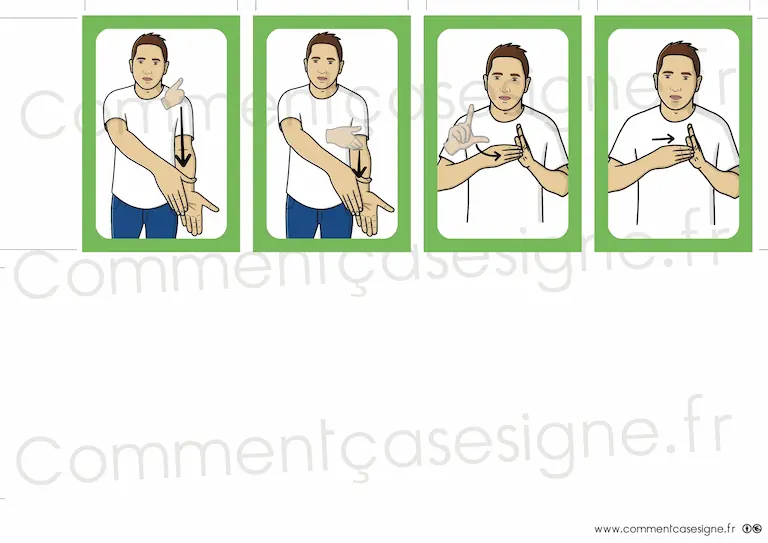 Commentçasesigne.fr

Commentçasesigne.fr

Commentçasesigne.fr

www.commentcasesigne.fr