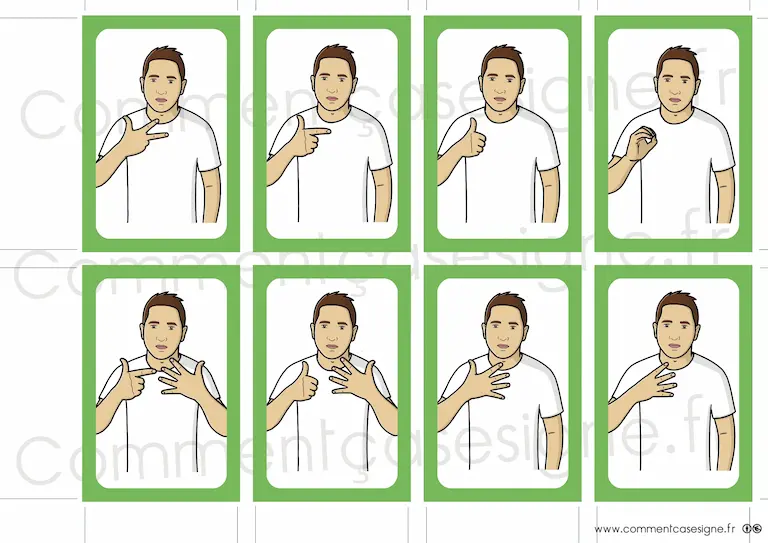 Commentçasesigne.fr
Commentçasesigne.fr
Commentçasesigne.fr

www.commentcasesigne.fr