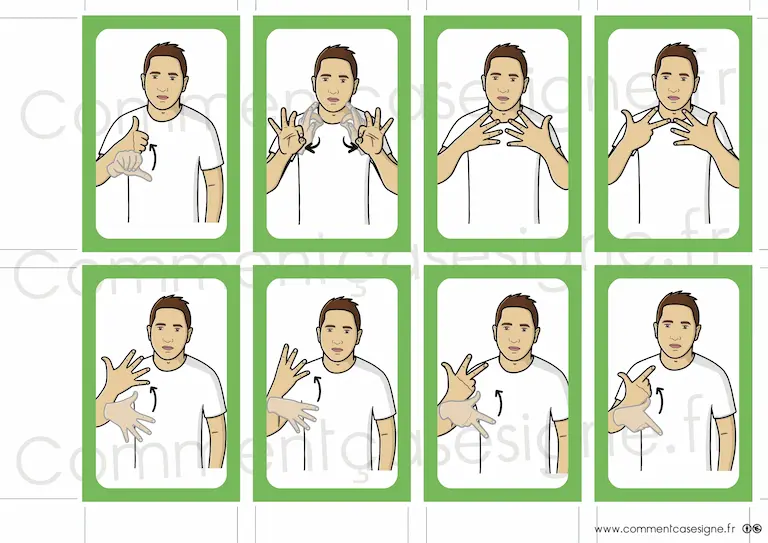 Commentçasesigne.fr
Commentçasesigne.fr
Commentçasesigne.fr

www.commentcasesigne.fr