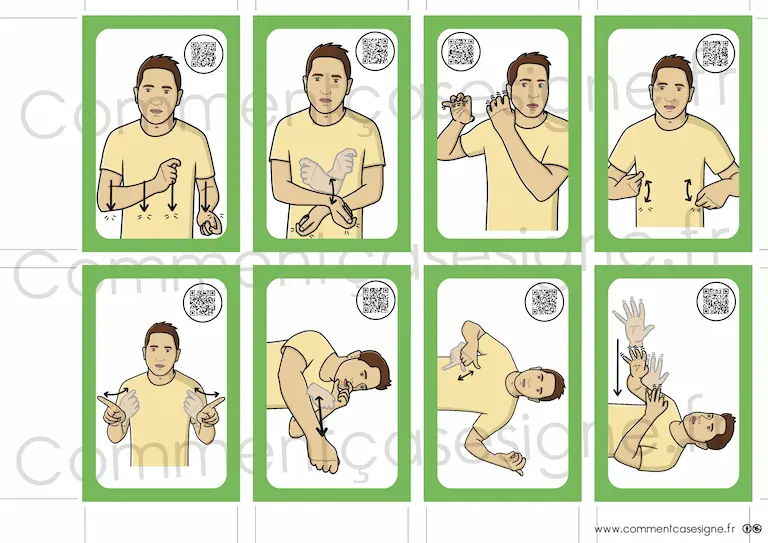 Commentçasesigne.fr

Commentçasesigne.fr

Commentçasesigne.fr

www.commentcasesigne.fr