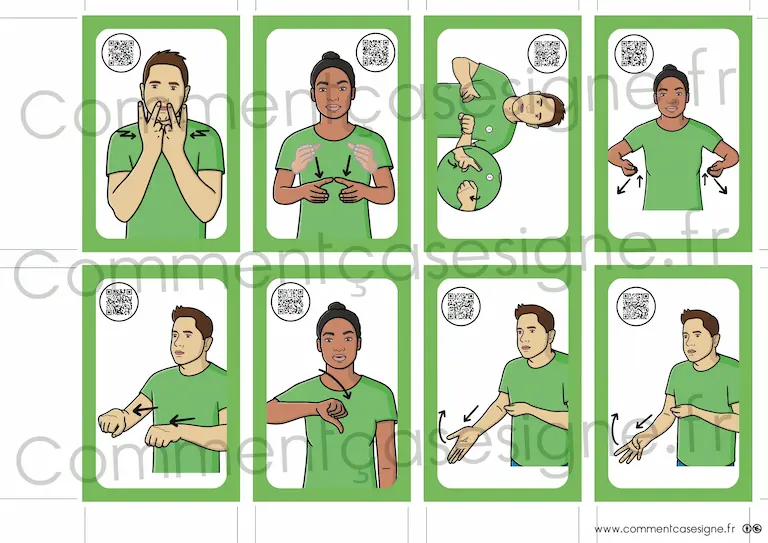 Commentçasesigne.fr

Commentçasesigne.fr

Commentçasesigne.fr

www.commentcasesigne.fr