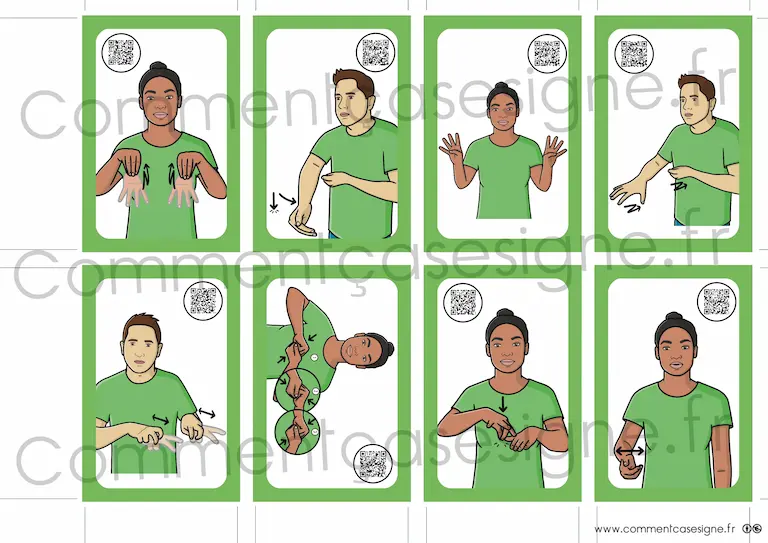 Commentçasesigne.fr

Commentçasesigne.fr

Commentçasesigne.fr

www.commentcasesigne.fr