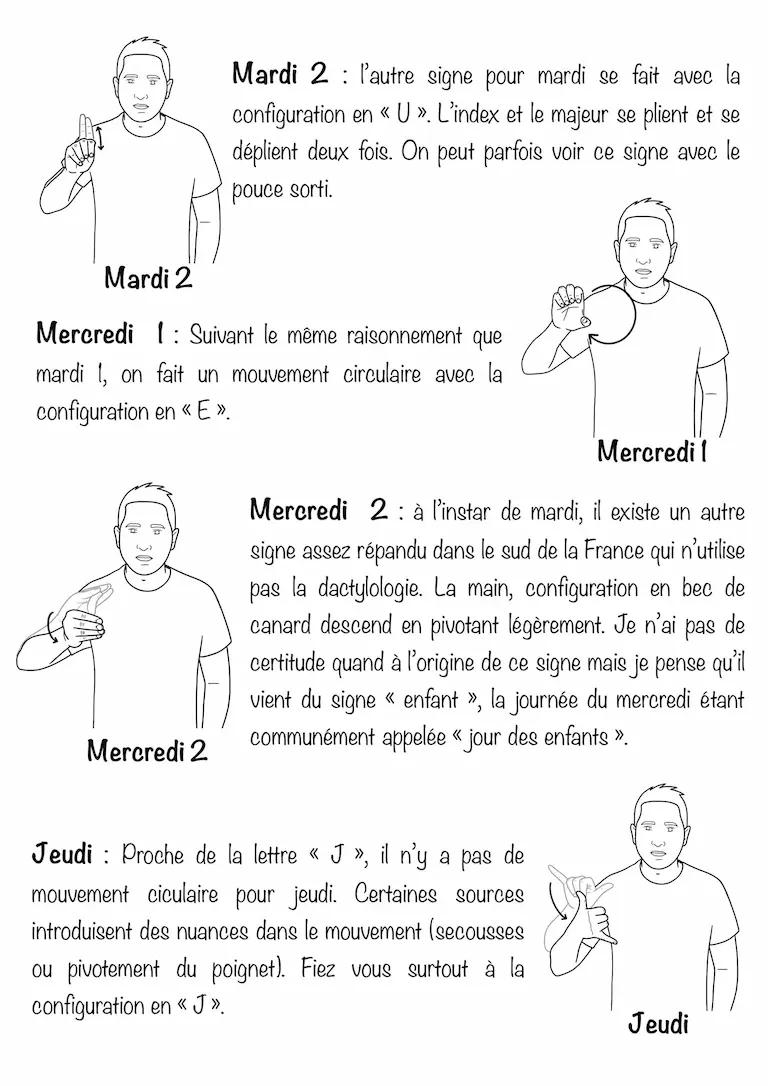 Mardi 2 : l'autre signe pour mardi se fait avec la configuration en « U ». L'index et le majeur se plient et se déplient deux fois. On peut parfois voir ce signe avec le pouce sorti.

Mardi 2

Mercredi 1 : Suivant le même raisonnement que mardi 1, on fait un mouvement circulaire avec la configuration en « E ».

Mercredi 1

Mercredi 2 : à l'instar de mardi, il existe un autre signe assez répandu dans le sud de la France qui n'utilise pas la dactylologie. La main, configuration en bec de canard descend en pivotant légèrement. Je n'ai pas de certitude quand à l'origine de ce signe mais je pense qu'il vient du signe « enfant », la journée du mercredi étant communément appelée « jour des enfants ».

Mercredi 2

Jeudi : Proche de la lettre « J », il n'y a pas de mouvement ciculaire pour jeudi. Certaines sources introduisent des nuances dans le mouvement (secousses ou pivotement du poignet). Fiez vous surtout à la configuration en « J ».

Jeudi