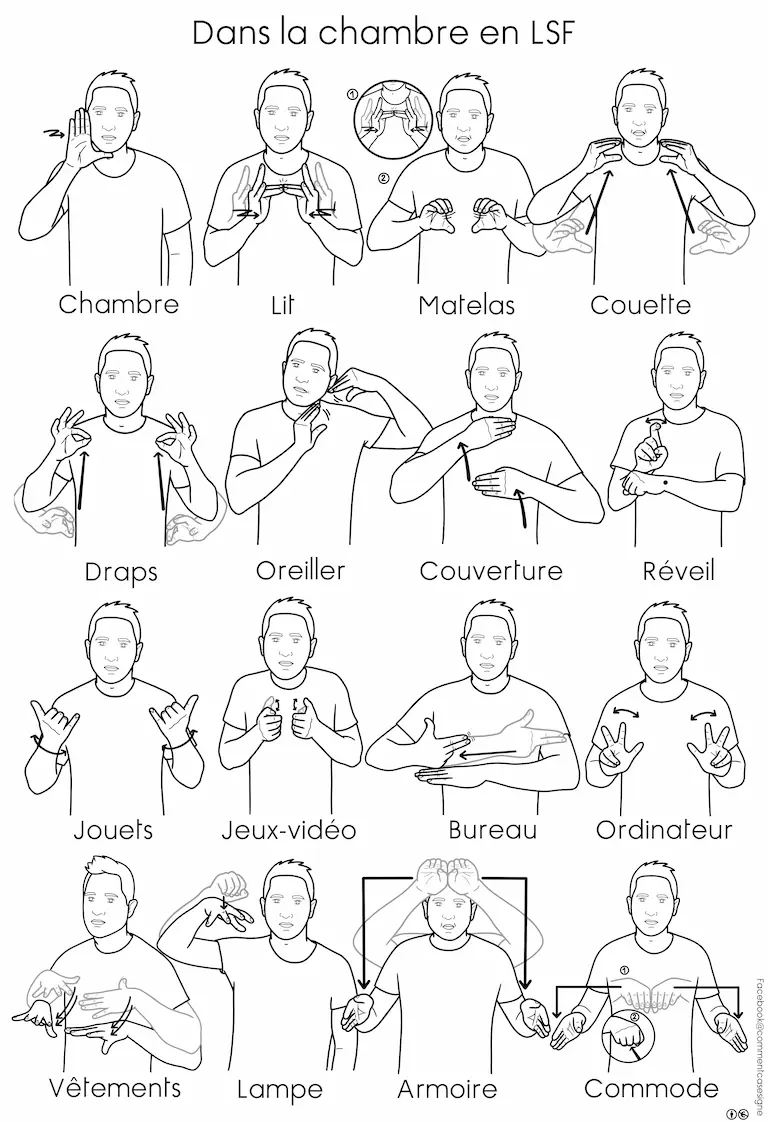 Dans la chambre en LSF

①

②

Chambre

Lit

Matelas

Couette

Draps

Oreiller

Couverture

Réveil

Jouets

Jeux-vidéo

Bureau

Ordinateur

①

②

Vêtements

Lampe

Armoire

Commode

Facebook@commentcasesigne