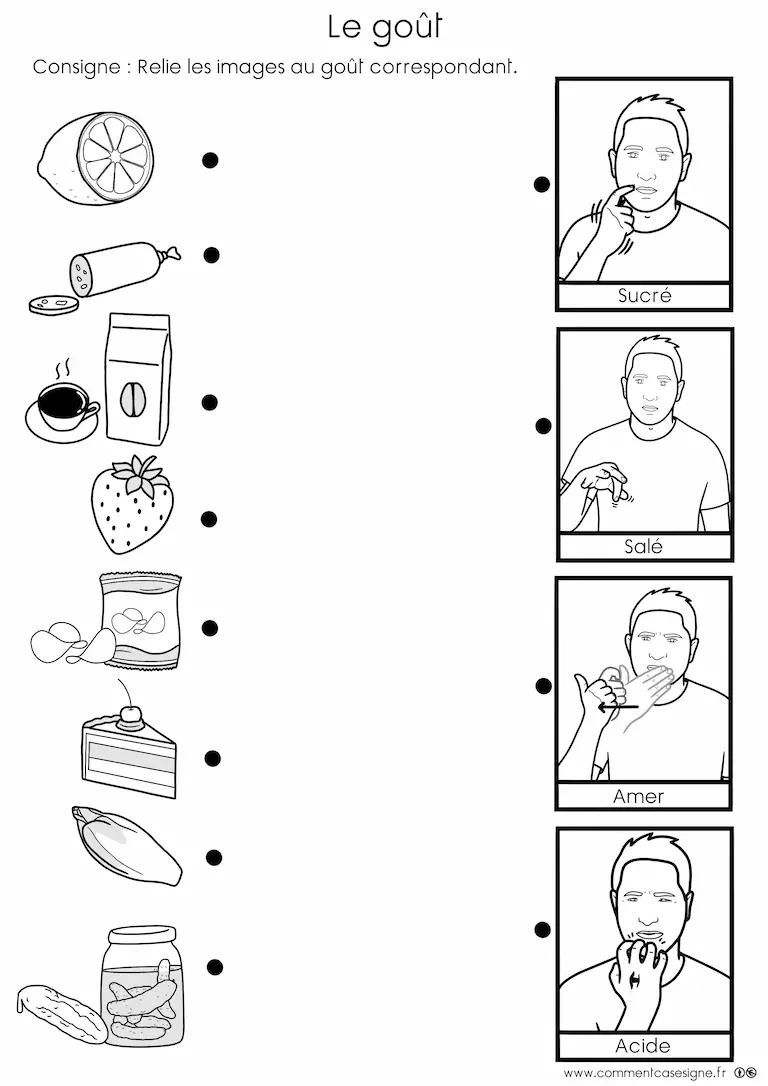 Le goût

Consigne : Relie les images au goût correspondant.

Sucré

Salé

Amer

Acide

www.commentcasesigne.fr