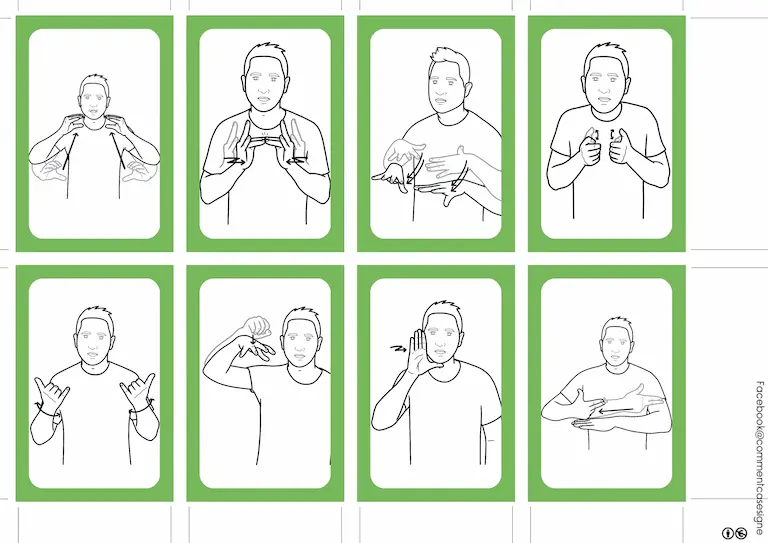 Facebook@commentcasesigne