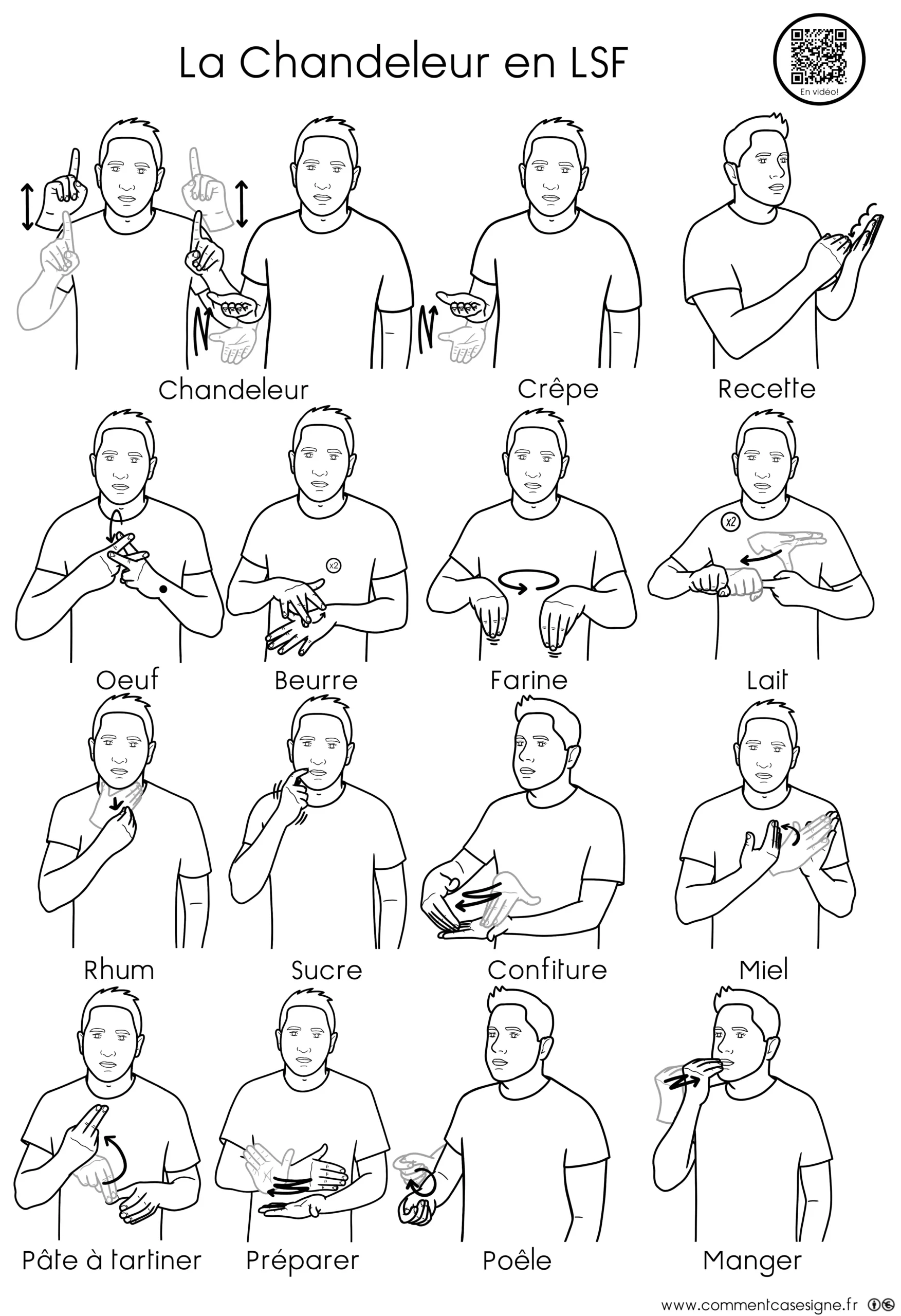 La Chandeleur en LSF

En vidéo!

Chandeleur

Crêpe

Recette

x2

x2

Oeuf

Beurre

Farine

Lait

Rhum

Sucre

Confiture

Miel

Pâte à tartiner

Préparer

Poêle

Manger

www.commentcasesigne.fr