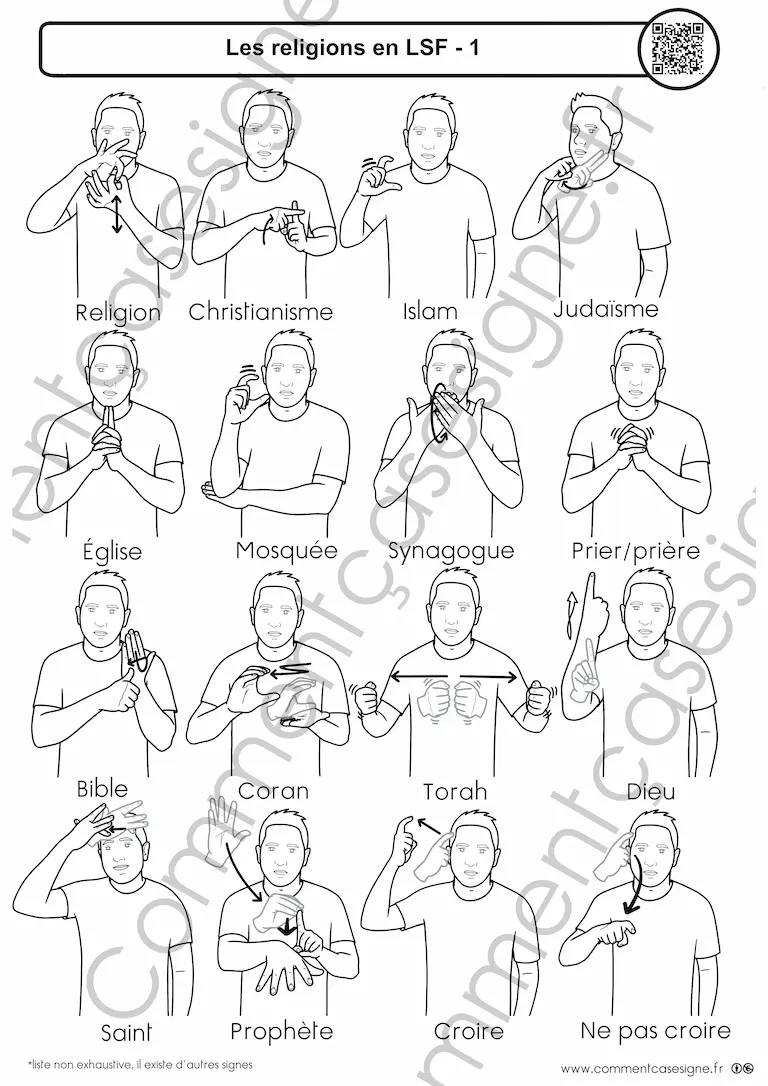 Les religions en LSF - 1

Religion
Christianisme
Islam
Judaïsme

Église
Mosquée
Synagogue
Prier/prière

Bible
Coran
Torah
Dieu

Saint
Prophète
Croire
Ne pas croire

*liste non exhaustive, il existe d'autres signes

www.commentcasesigne.fr

commentçasesigne.fr