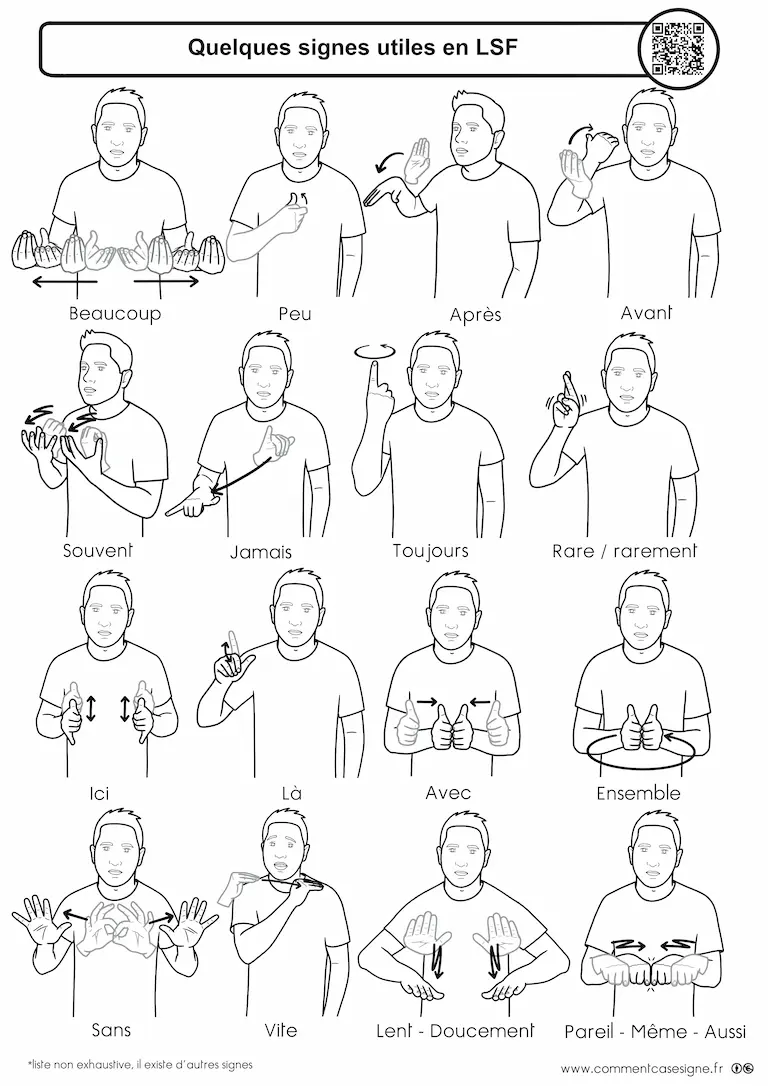 Quelques signes utiles en LSF

Beaucoup

Peu

Après

Avant

Souvent

Jamais

Toujours

Rare / rarement

Ici

Là

Avec

Ensemble

Sans

Vite

Lent - Doucement

Pareil - Même - Aussi

*liste non exhaustive, il existe d'autres signes

www.commentcasesigne.fr