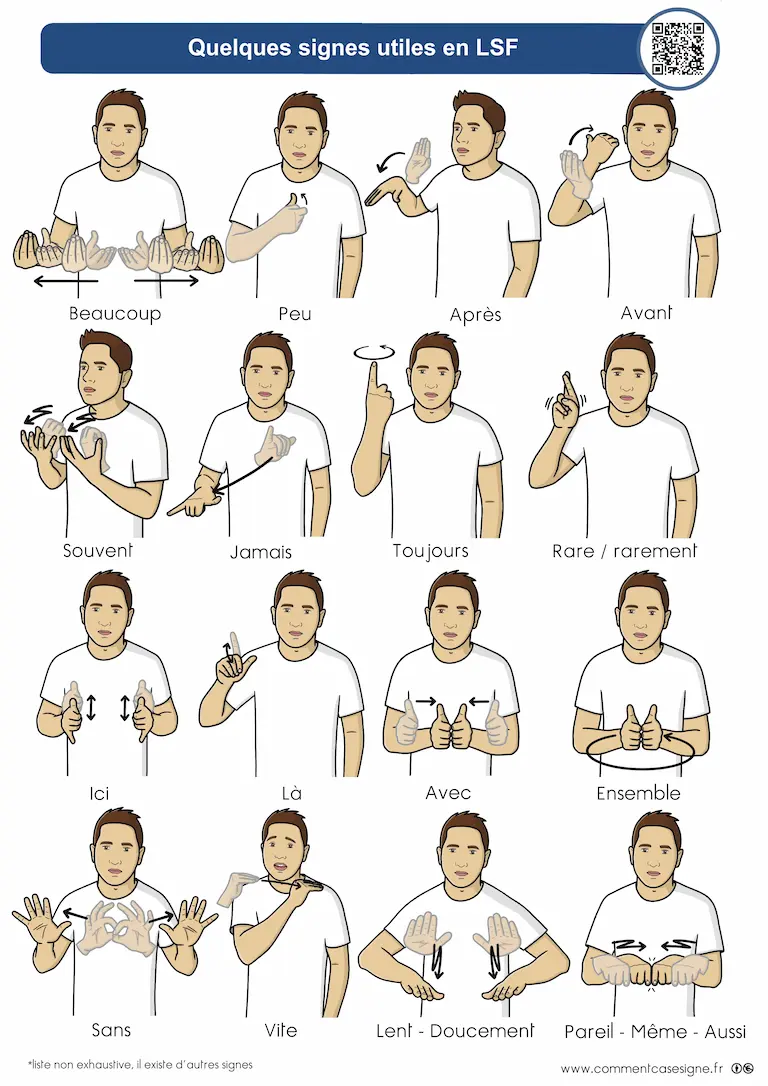 Quelques signes utiles en LSF

Beaucoup

Peu

Après

Avant

Souvent

Jamais

Toujours

Rare / rarement

Ici

Là

Avec

Ensemble

Sans

Vite

Lent - Doucement

Pareil - Même - Aussi

*liste non exhaustive, il existe d'autres signes

www.commentcasesigne.fr