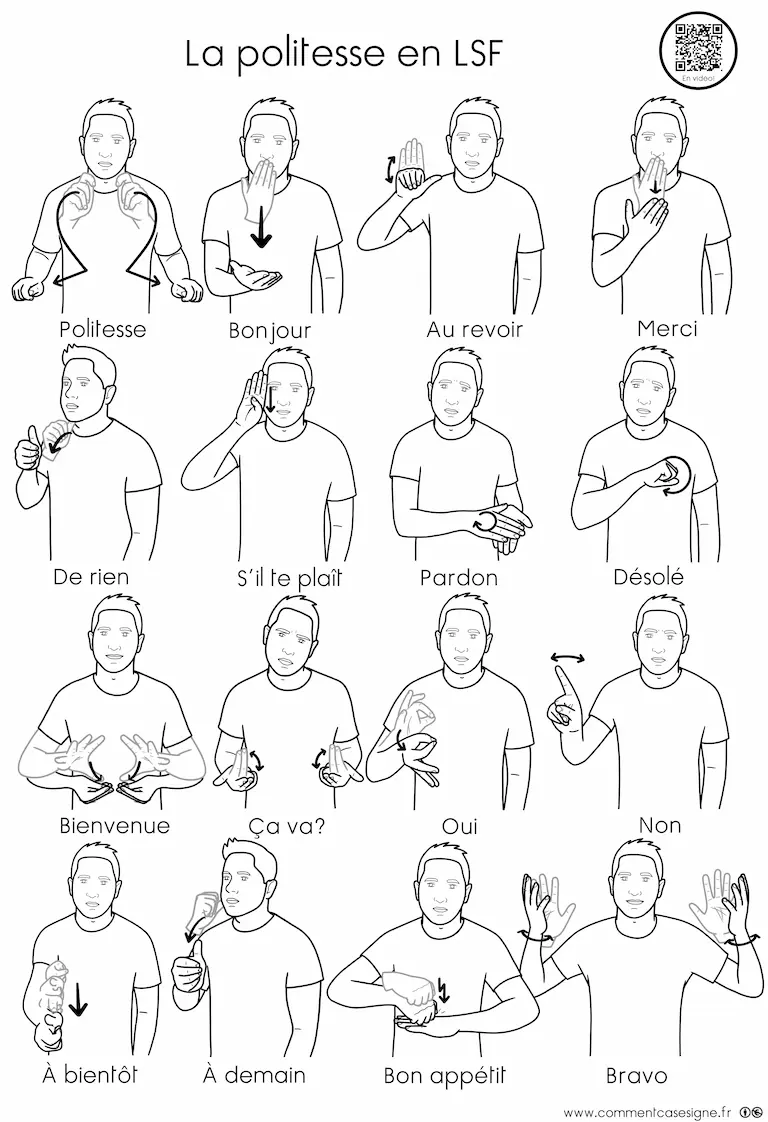 La politesse en LSF

En vidéo!

Politesse

Bonjour

Au revoir

Merci

De rien

S'il te plaît

Pardon

Désolé

Bienvenue

Ça va?

Oui

Non

À bientôt

À demain

Bon appétit

Bravo

www.commentcasesigne.fr