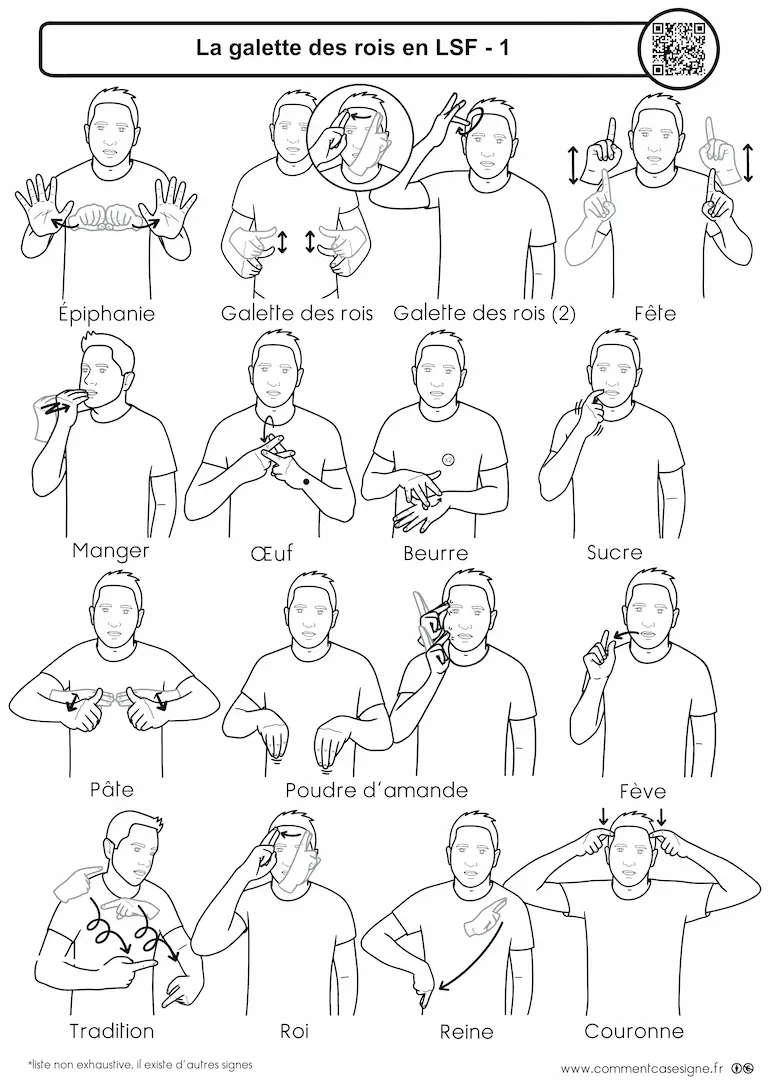 La galette des rois en LSF - 1

Épiphanie

Galette des rois

Galette des rois (2)

Fête

Manger

Œuf

Beurre

Sucre

Pâte

Poudre d'amande

Fève

Tradition

Roi

Reine

Couronne

*liste non exhaustive, il existe d'autres signes

www.commentcasesigne.fr