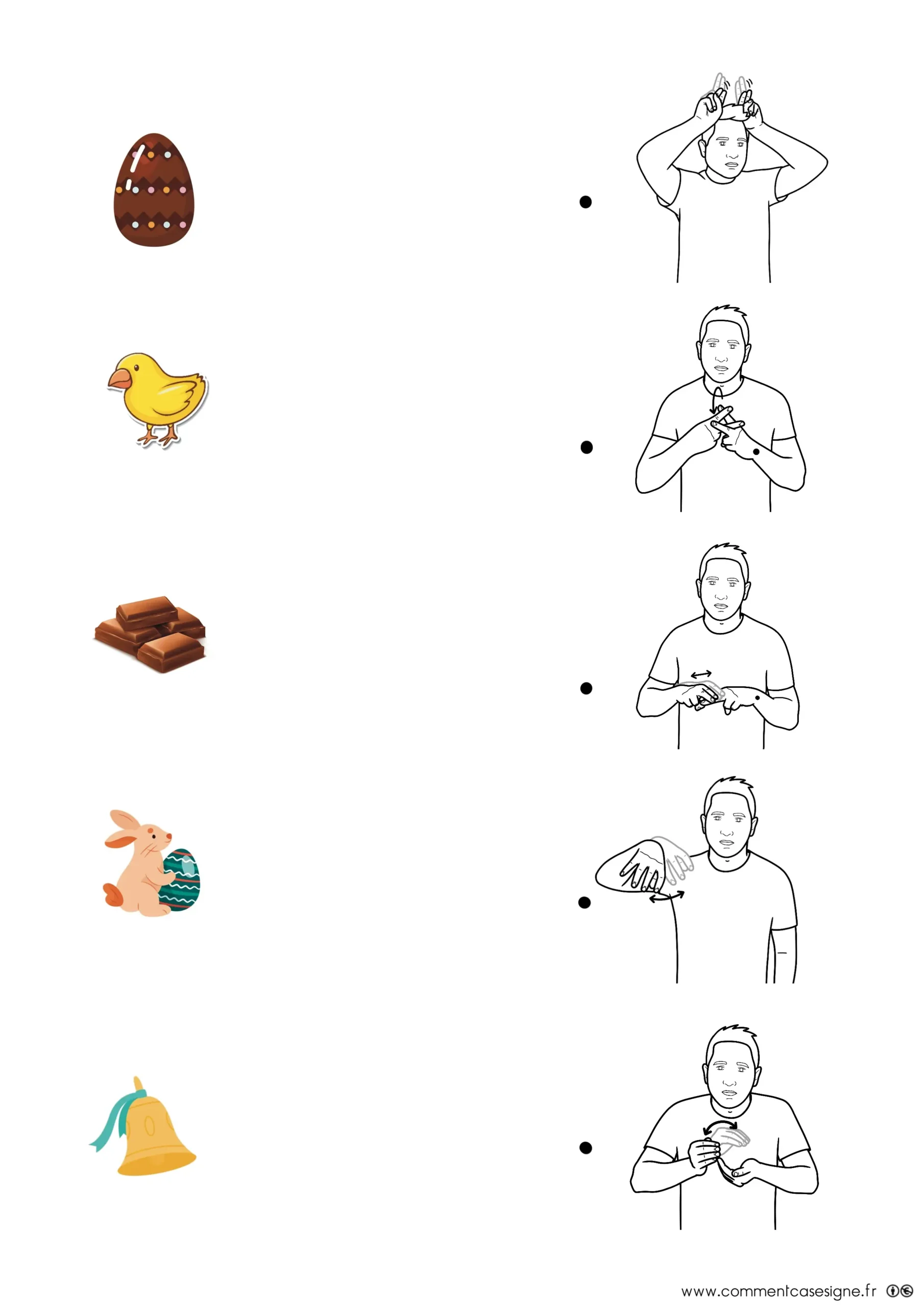 www.commentcasesigne.fr