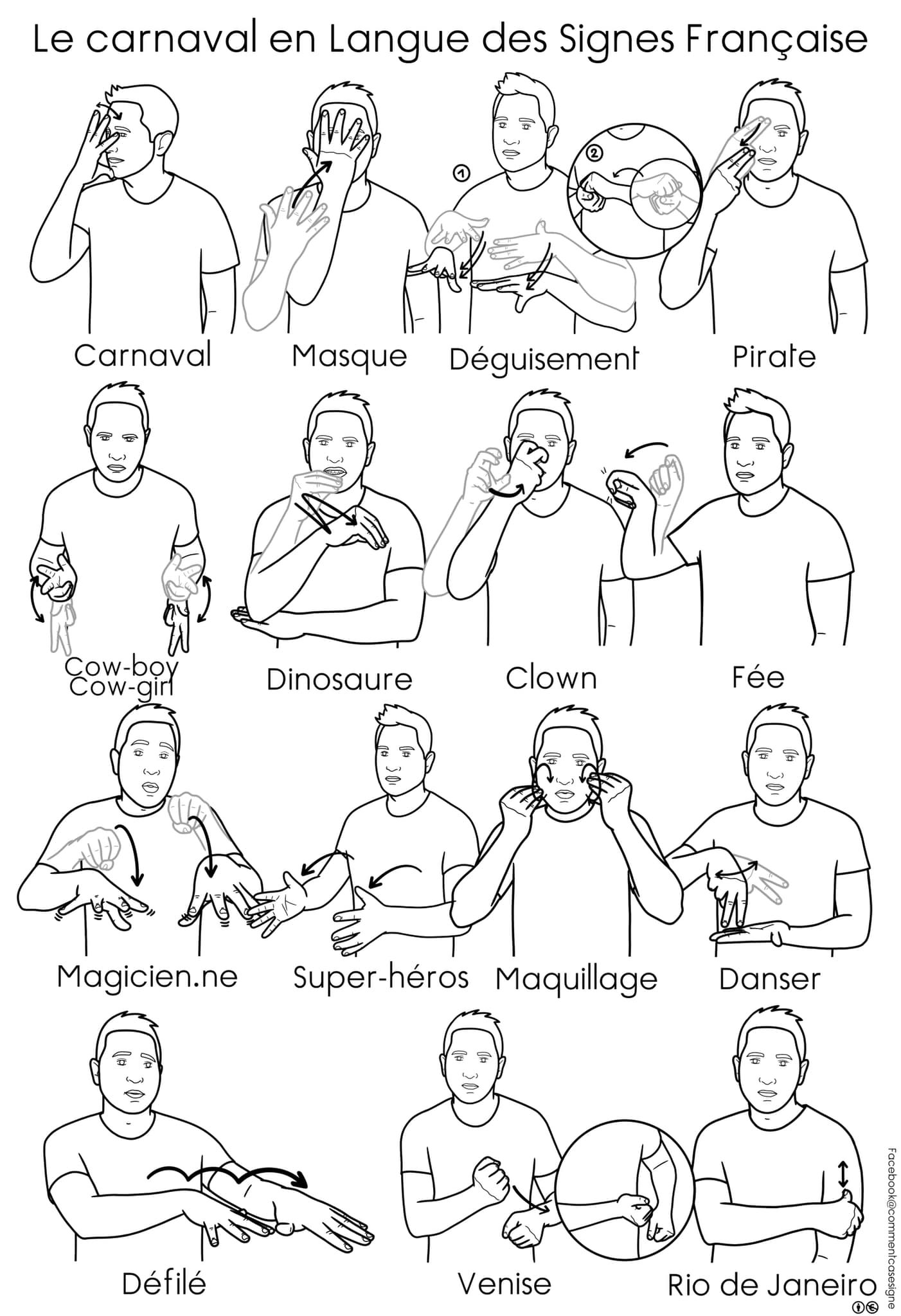 Le carnaval en Langue des Signes Française

①
②

Carnaval
Masque
Déguisement
Pirate

Cow-boy
Cow-girl
Dinosaure
Clown
Fée

Magicien.ne
Super-héros
Maquillage
Danser

Défilé
Venise
Rio de Janeiro

Facebook@commentcasesigne