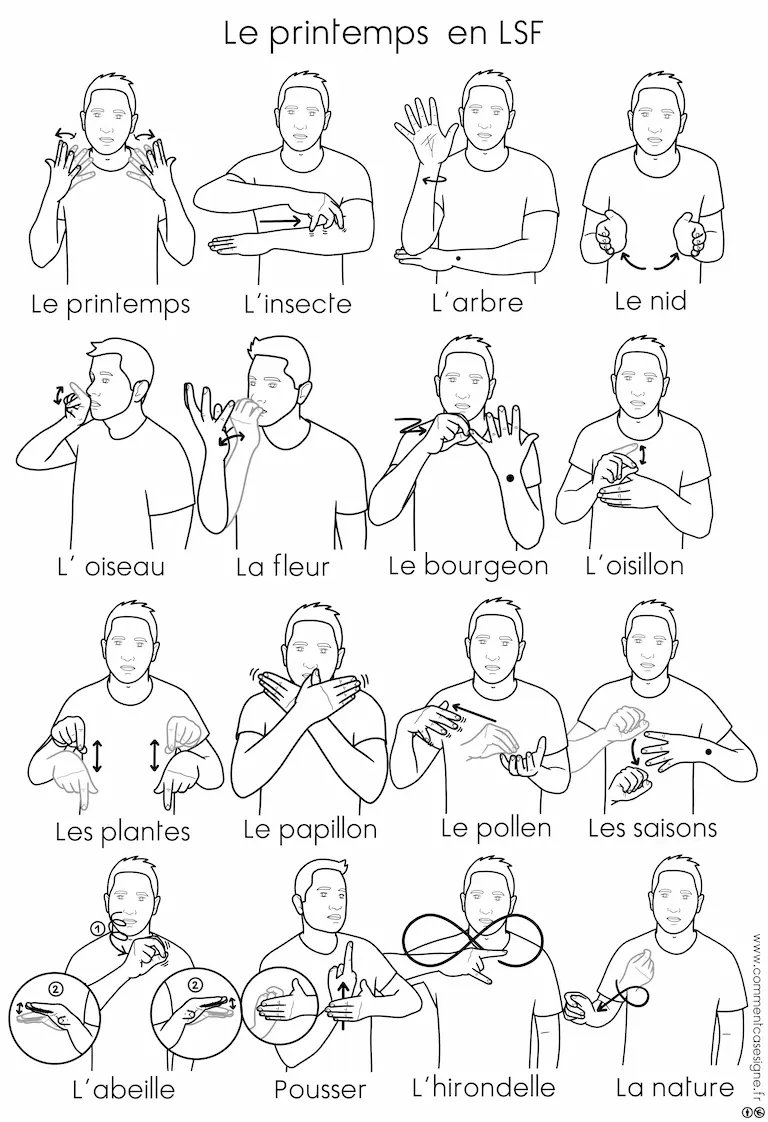 Le printemps en LSF

Le printemps
L'insecte
L'arbre
Le nid

L' oiseau
La fleur
Le bourgeon
L'oisillon

Les plantes
Le papillon
Le pollen
Les saisons

①
②
②
L'abeille
Pousser
L'hirondelle
La nature

www.commentcasesigne.fr