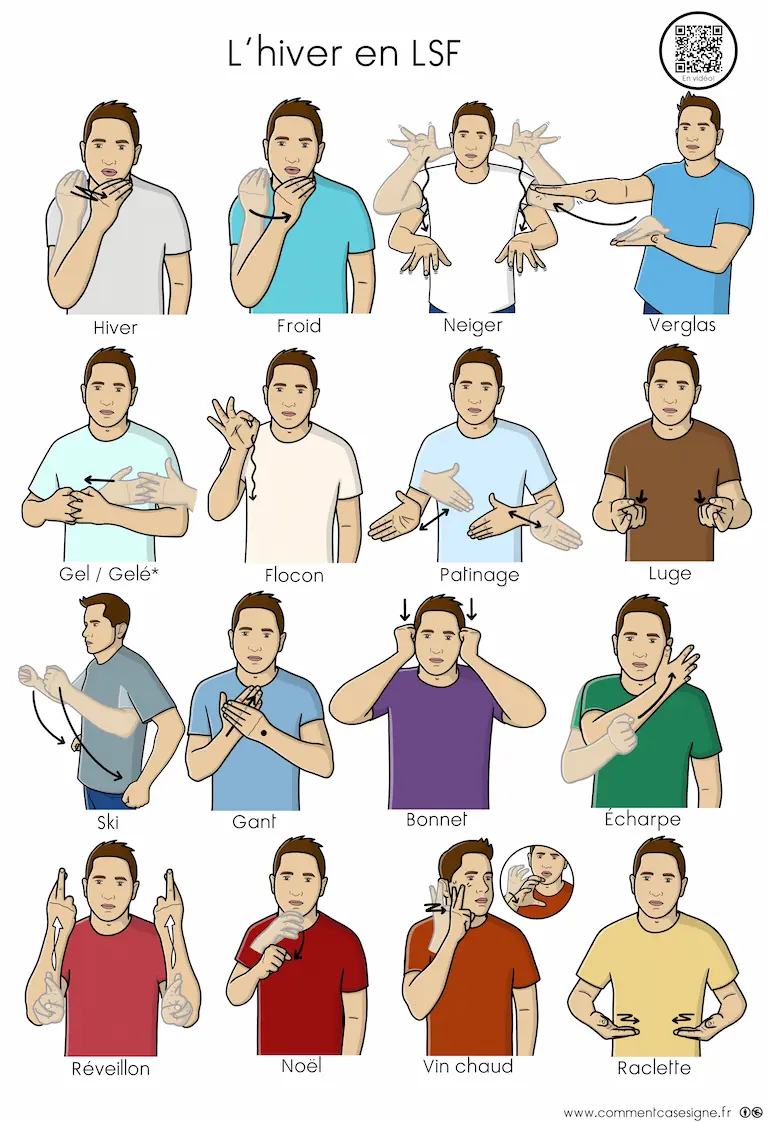 L'hiver en LSF

En vidéo!

Hiver

Froid

Neiger

Verglas

Gel / Gelé*

Flocon

Patinage

Luge

Ski

Gant

Bonnet

Écharpe

Réveillon

Noël

Vin chaud

Raclette

www.commentcasesigne.fr