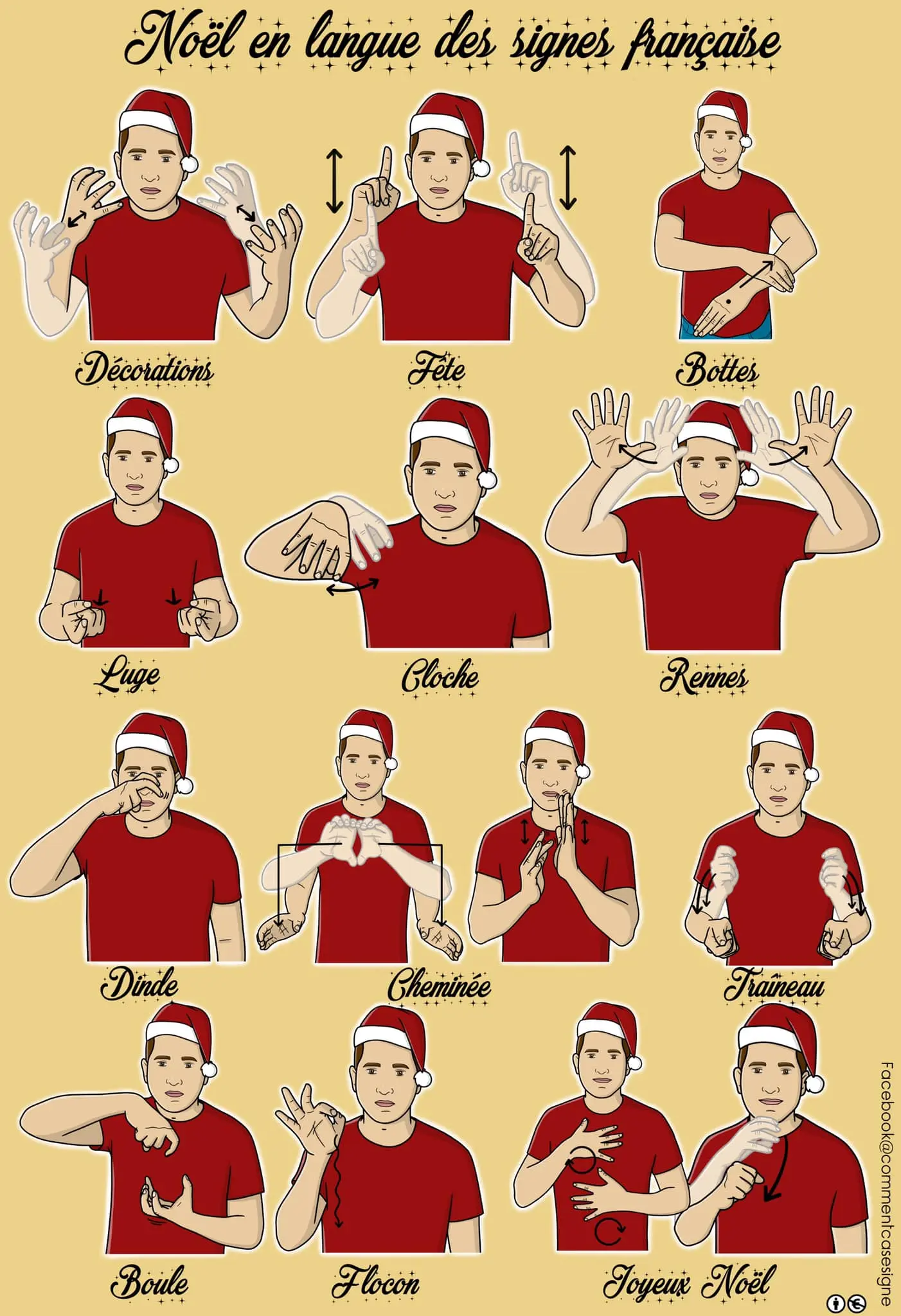 Noël en langue des signes française

Décorations

Fête

Bottes

Luge

Cloche

Rennes

Dinde

Cheminée

Traîneau

Boule

Flocon

Joyeux Noël

Facebook@commentcasesigne