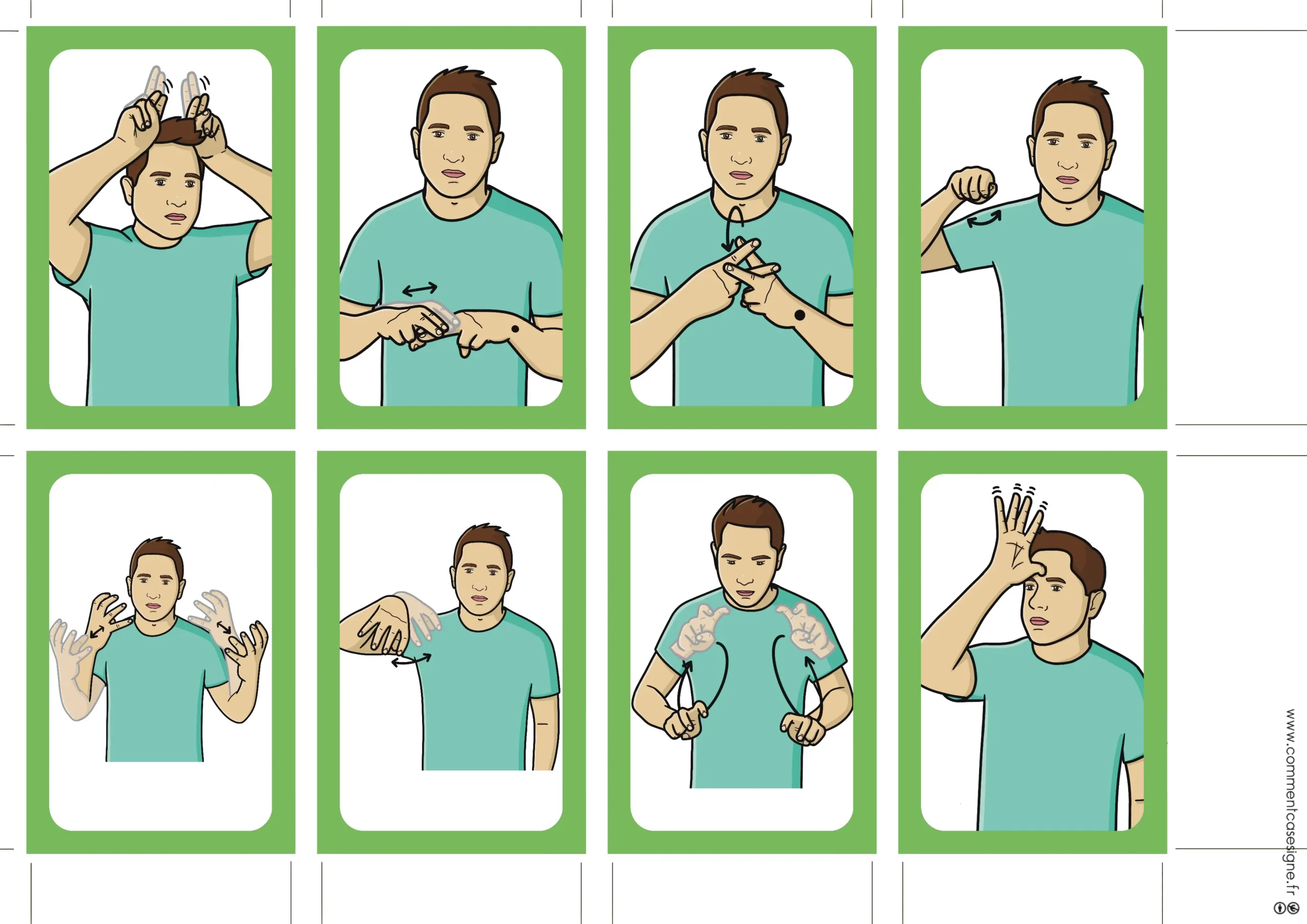 www.commentcasesigne.fr