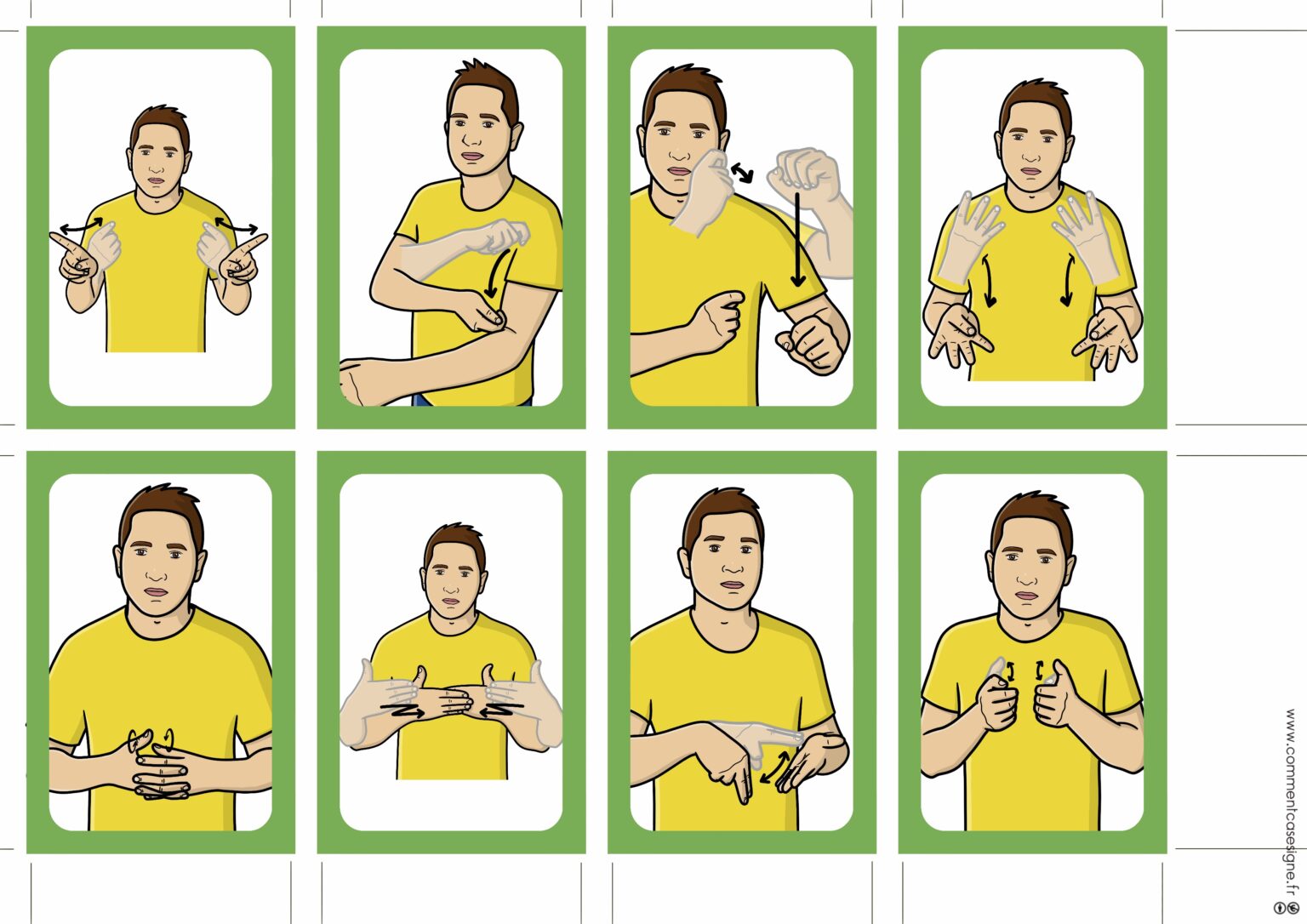 www.commentcasesigne.fr