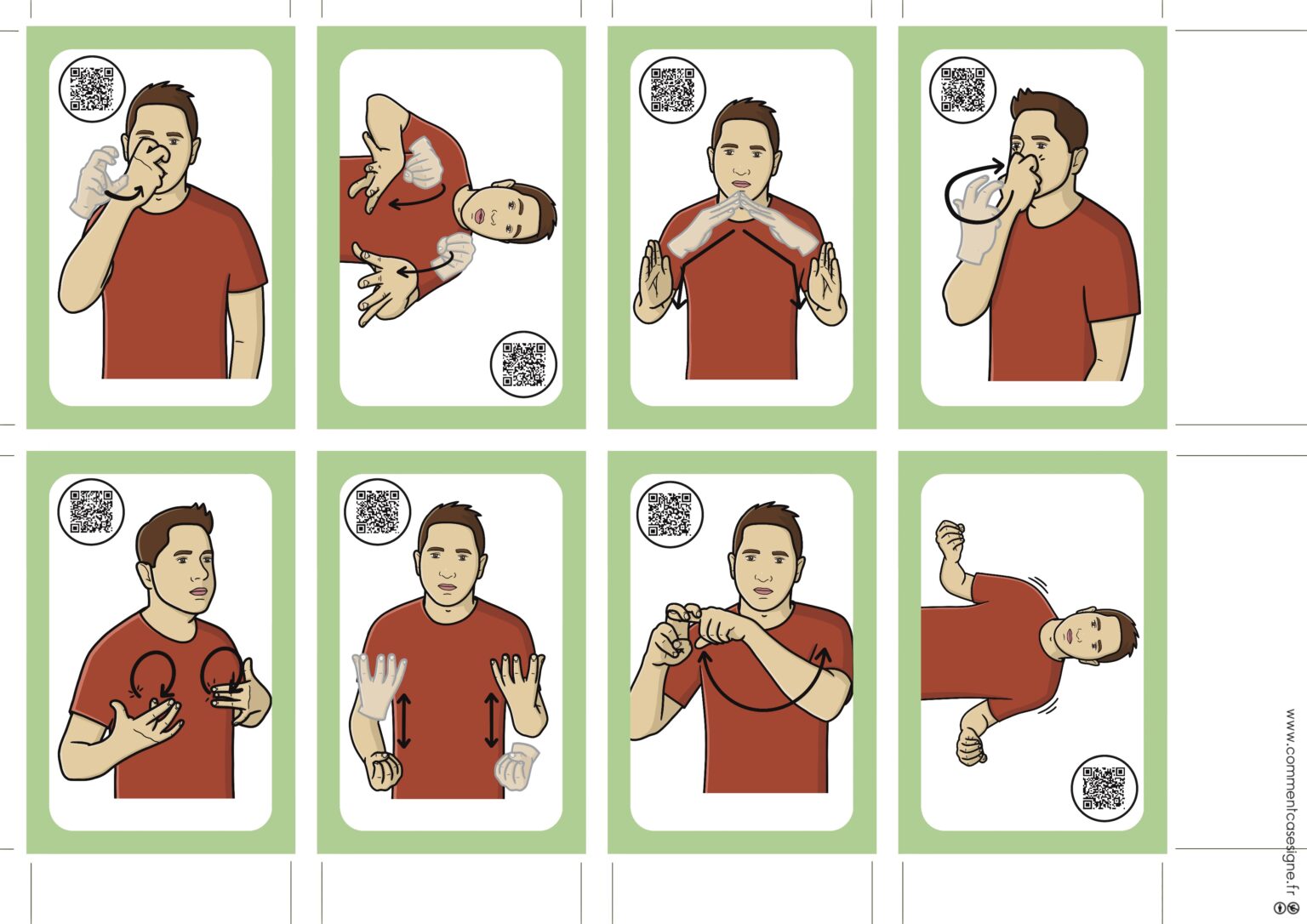 www.commentcasesigne.fr