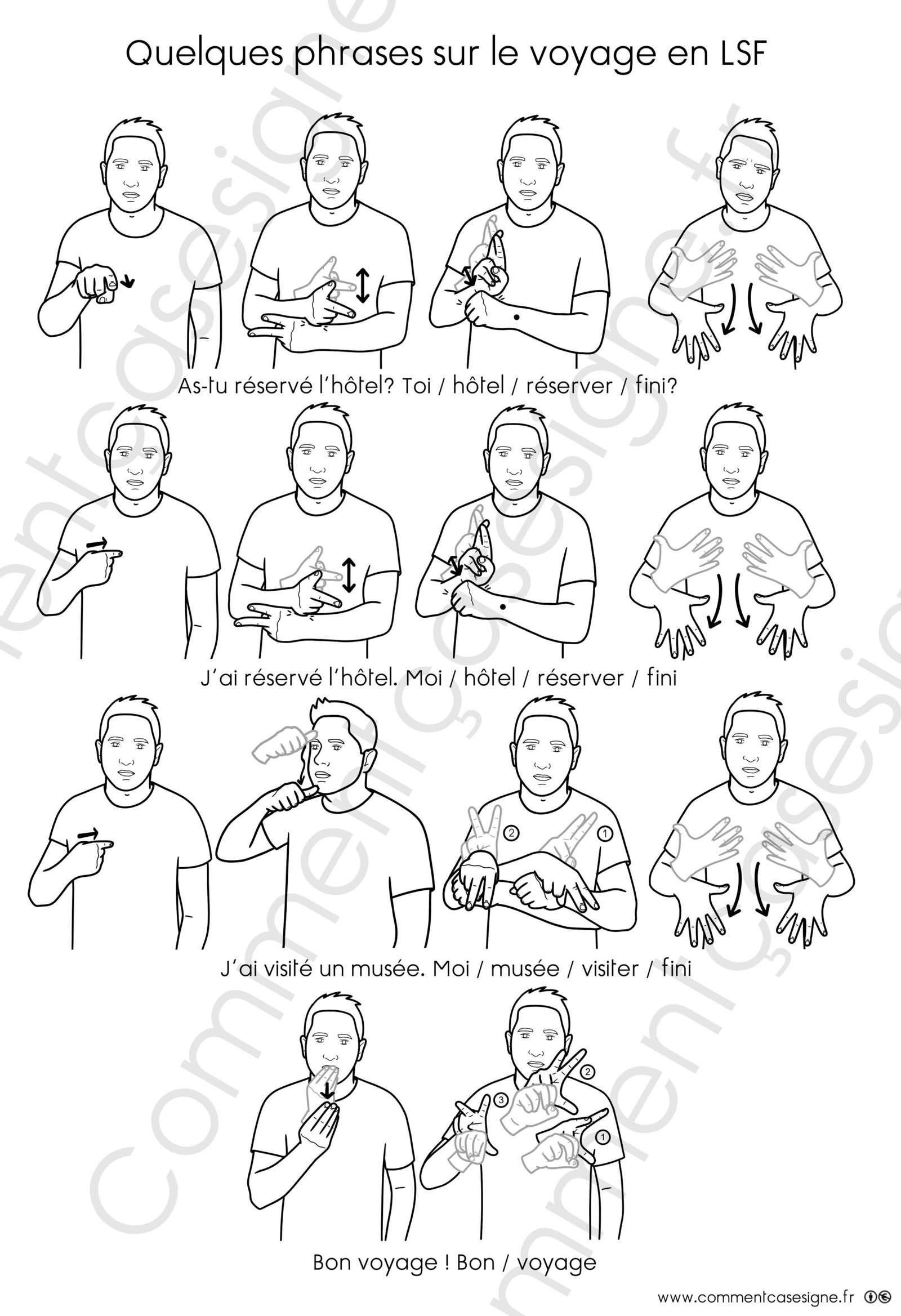 Quelques phrases sur le voyage en LSF

As-tu réservé l'hôtel? Toi / hôtel / réserver / fini?

J'ai réservé l'hôtel. Moi / hôtel / réserver / fini

②
①

J'ai visité un musée. Moi / musée / visiter / fini

②
③
①

Bon voyage ! Bon / voyage

www.commentcasesigne.fr

commentçasesigne.fr