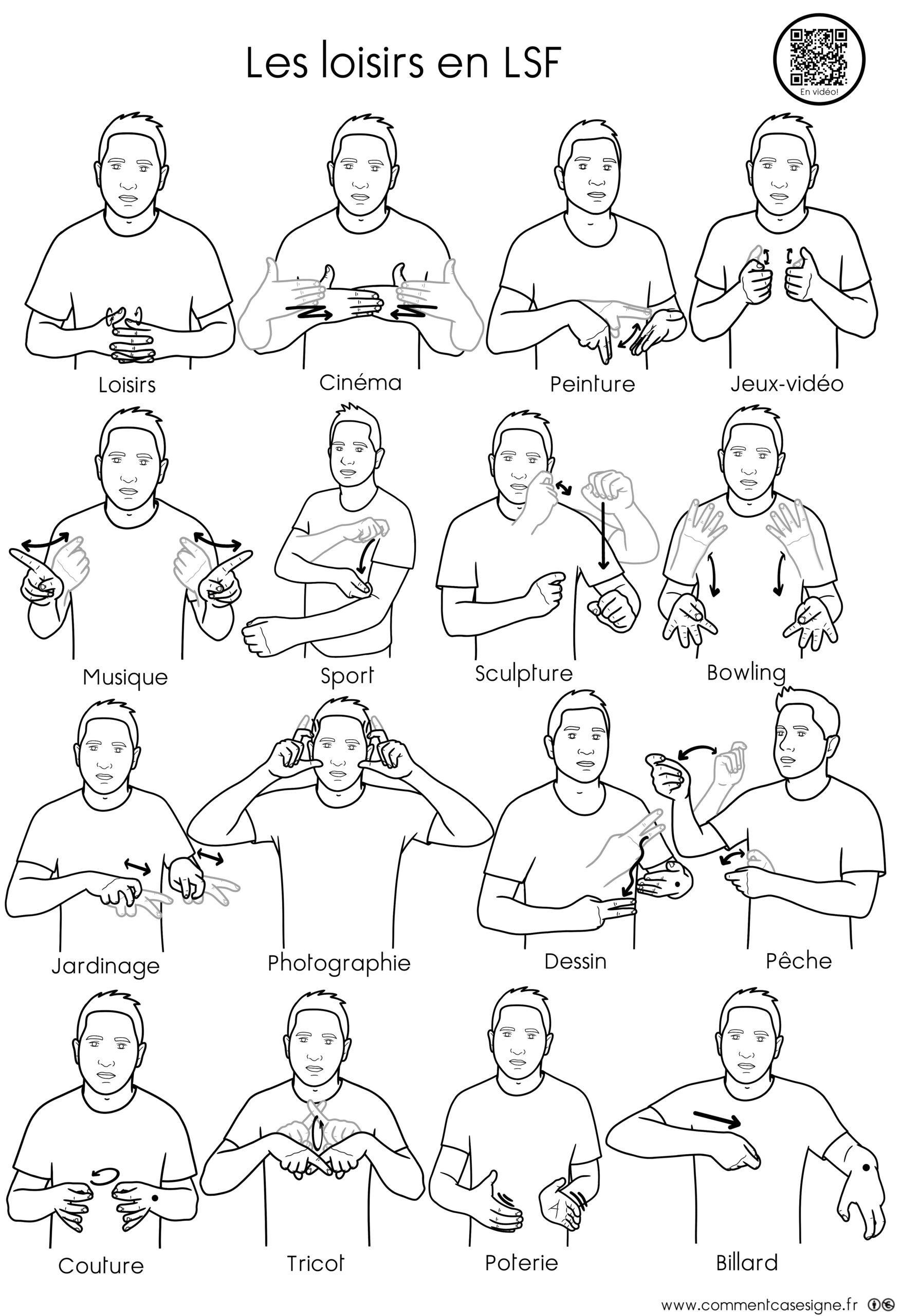 Les loisirs en LSF

En vidéo!

Loisirs

Cinéma

Peinture

Jeux-vidéo

Musique

Sport

Sculpture

Bowling

Jardinage

Photographie

Dessin

Pêche

Couture

Tricot

Poterie

Billard

www.commentcasesigne.fr