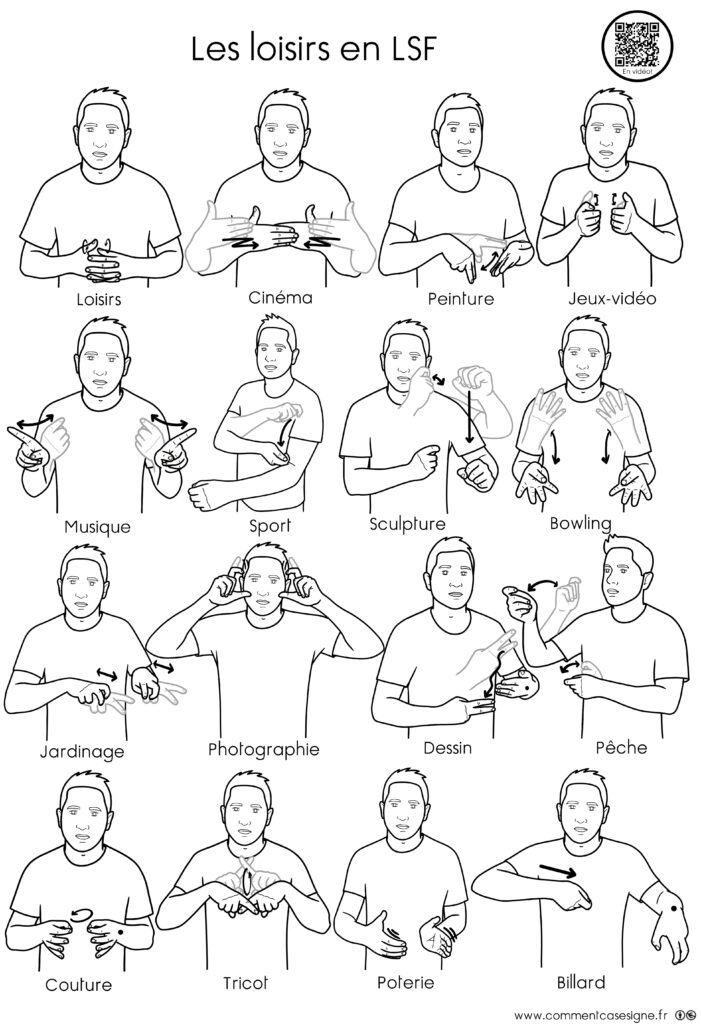 Les loisirs en LSF

En vidéo!

Loisirs

Cinéma

Peinture

Jeux-vidéo

Musique

Sport

Sculpture

Bowling

Jardinage

Photographie

Dessin

Pêche

Couture

Tricot

Poterie

Billard

www.commentcasesigne.fr