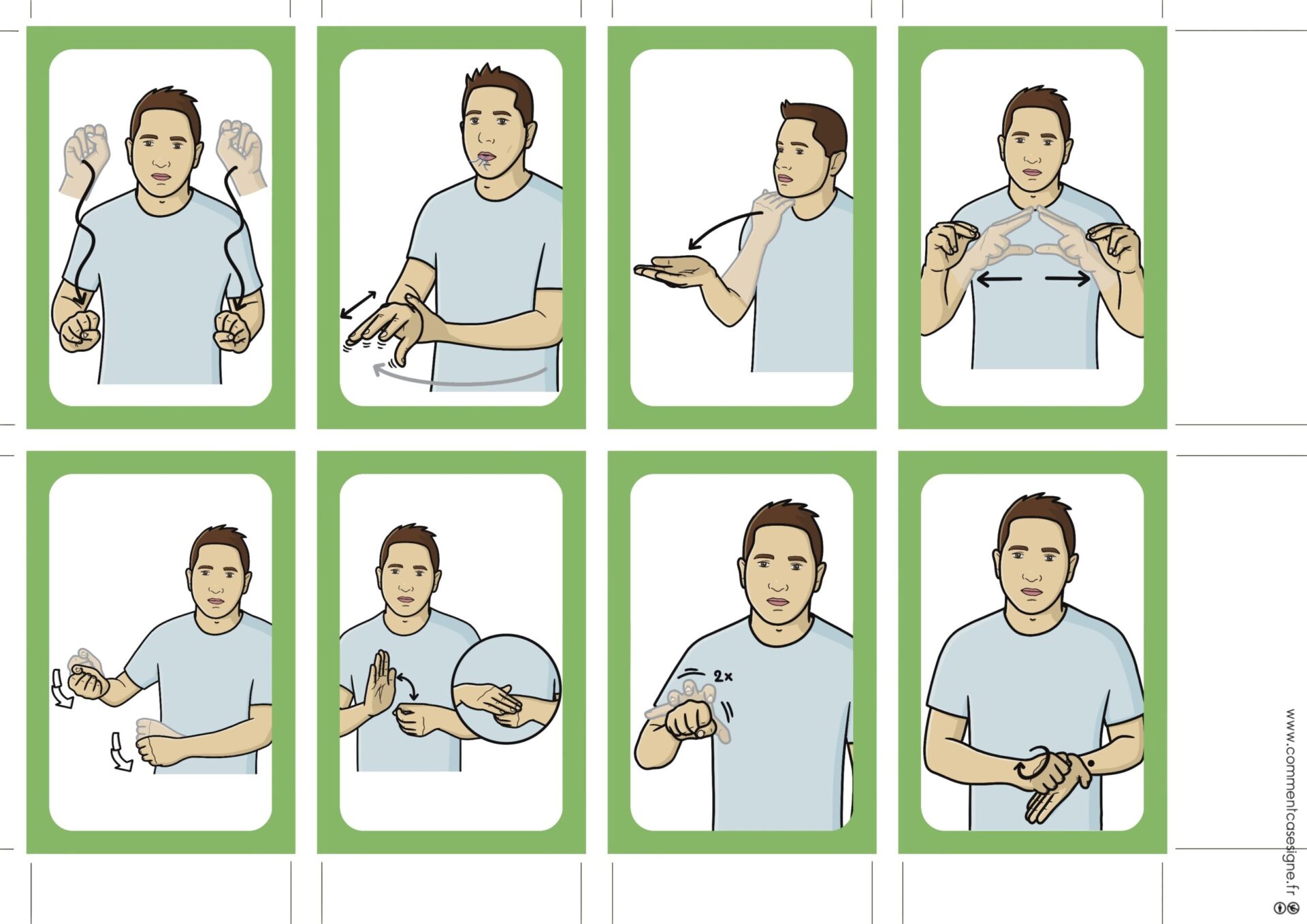 2x

www.commentcasesigne.fr