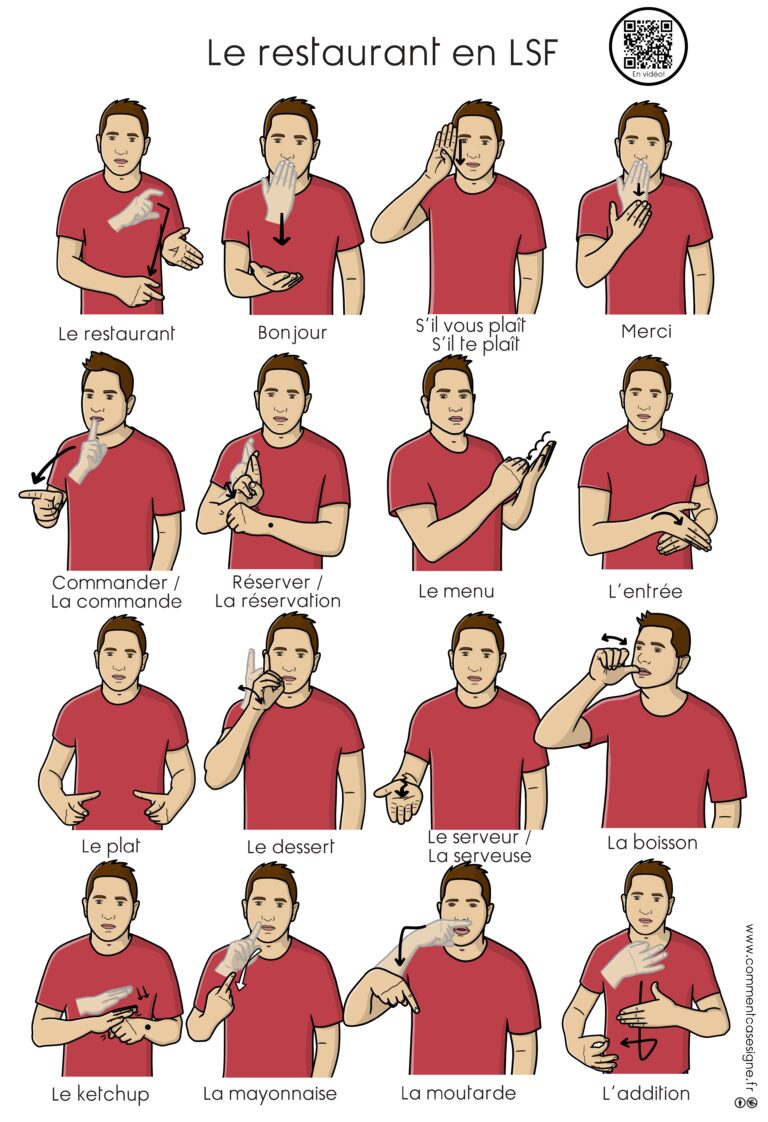 Le restaurant en LSF

En vidéo!

Le restaurant

Bonjour

S'il vous plaît
S'il te plaît

Merci

Commander /
La commande

Réserver /
La réservation

Le menu

L'entrée

Le plat

Le dessert

Le serveur /
La serveuse

La boisson

Le ketchup

La mayonnaise

La moutarde

L'addition

www.commentcasesigne.fr