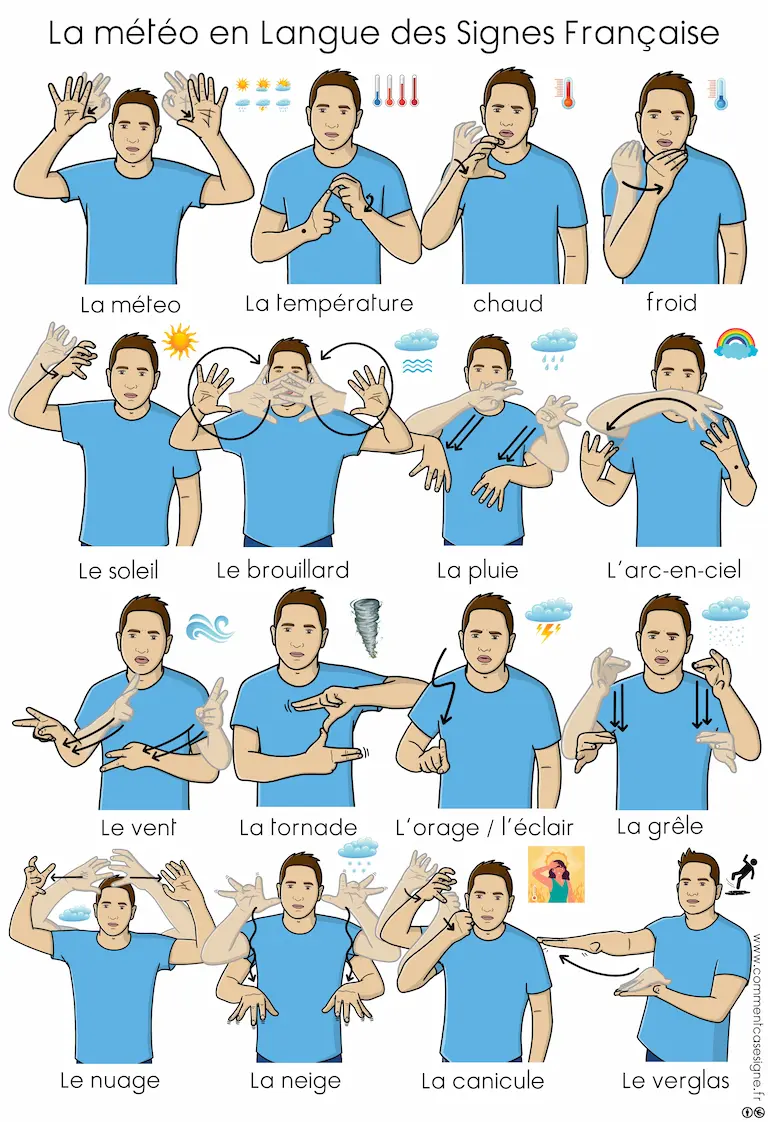 La météo en Langue des Signes Française

La méteo

La température

chaud

froid

Le soleil

Le brouillard

La pluie

L'arc-en-ciel

Le vent

La tornade

L'orage / l'éclair

La grêle

Le nuage

La neige

La canicule

Le verglas

www.commentcasesigne.fr