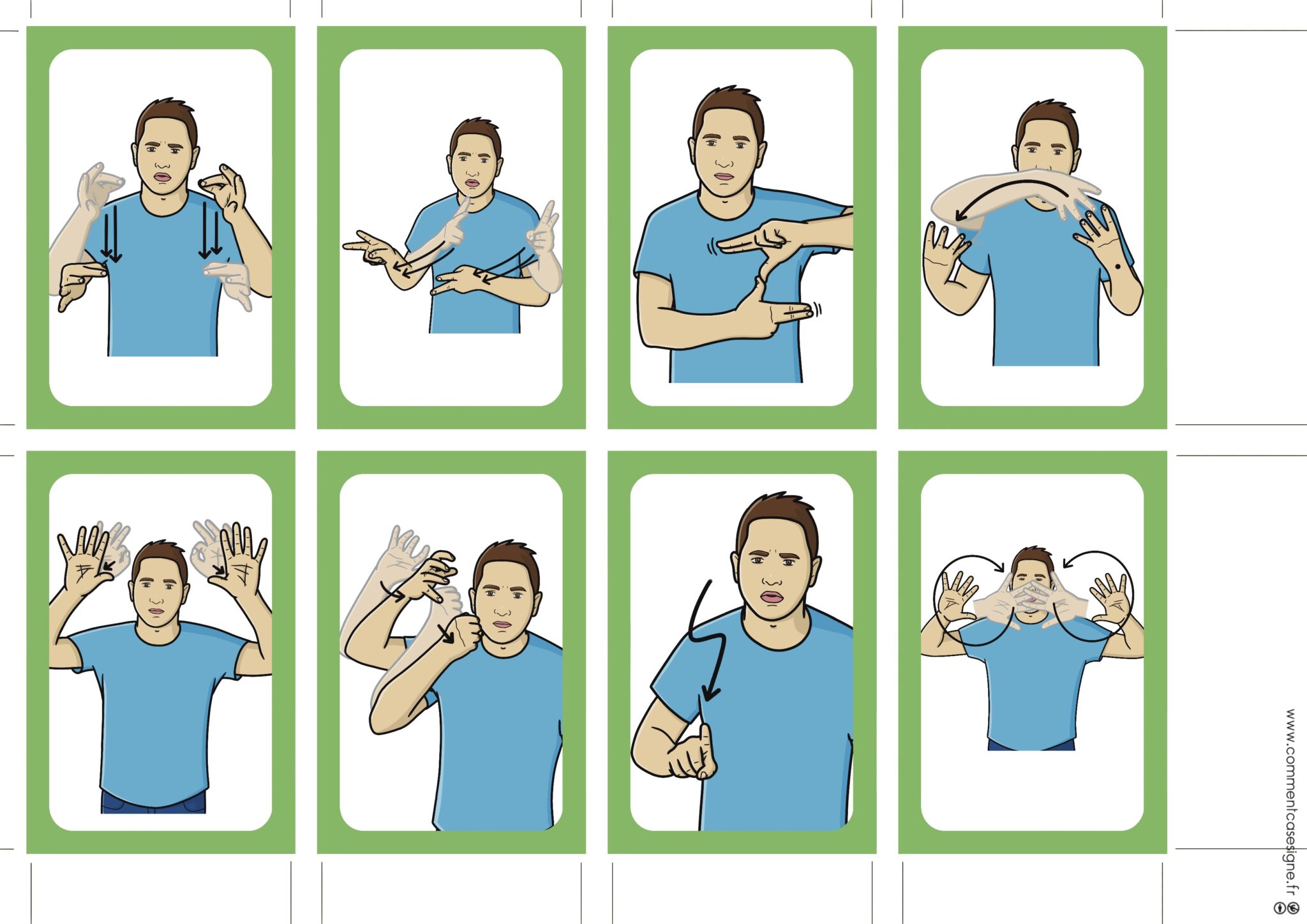 www.commentcasesigne.fr