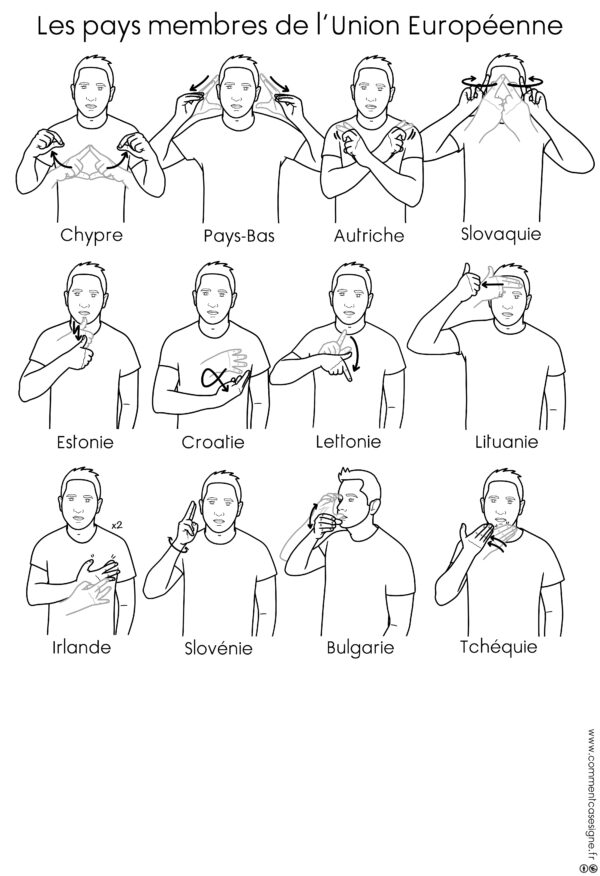 Les pays membres de l'Union Européenne

Chypre

Pays-Bas

Autriche

Slovaquie

Estonie

Croatie

Lettonie

Lituanie

x2

Irlande

Slovénie

Bulgarie

Tchéquie

www.commentcasesigne.fr